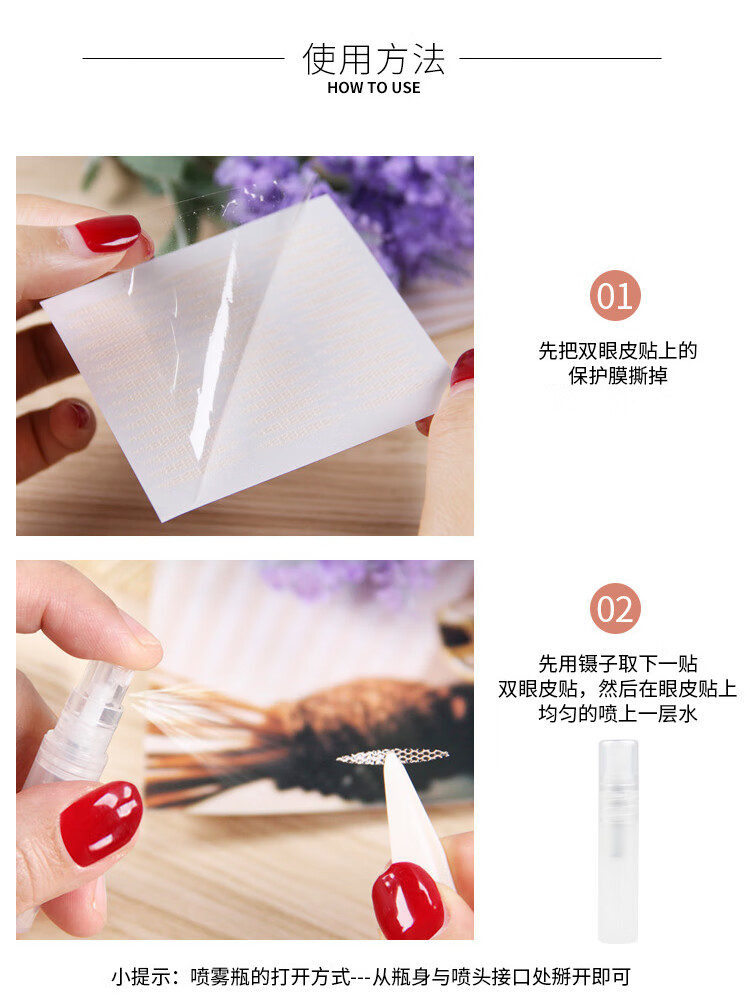 使用方法
HOW TO USE

01
先把双眼皮贴上的保护膜撕掉

02
先用镊子取下一贴双眼皮贴，然后在眼皮贴上均匀的喷上一层水

小提示：喷雾瓶的打开方式---从瓶身与喷头接口处掰开即可