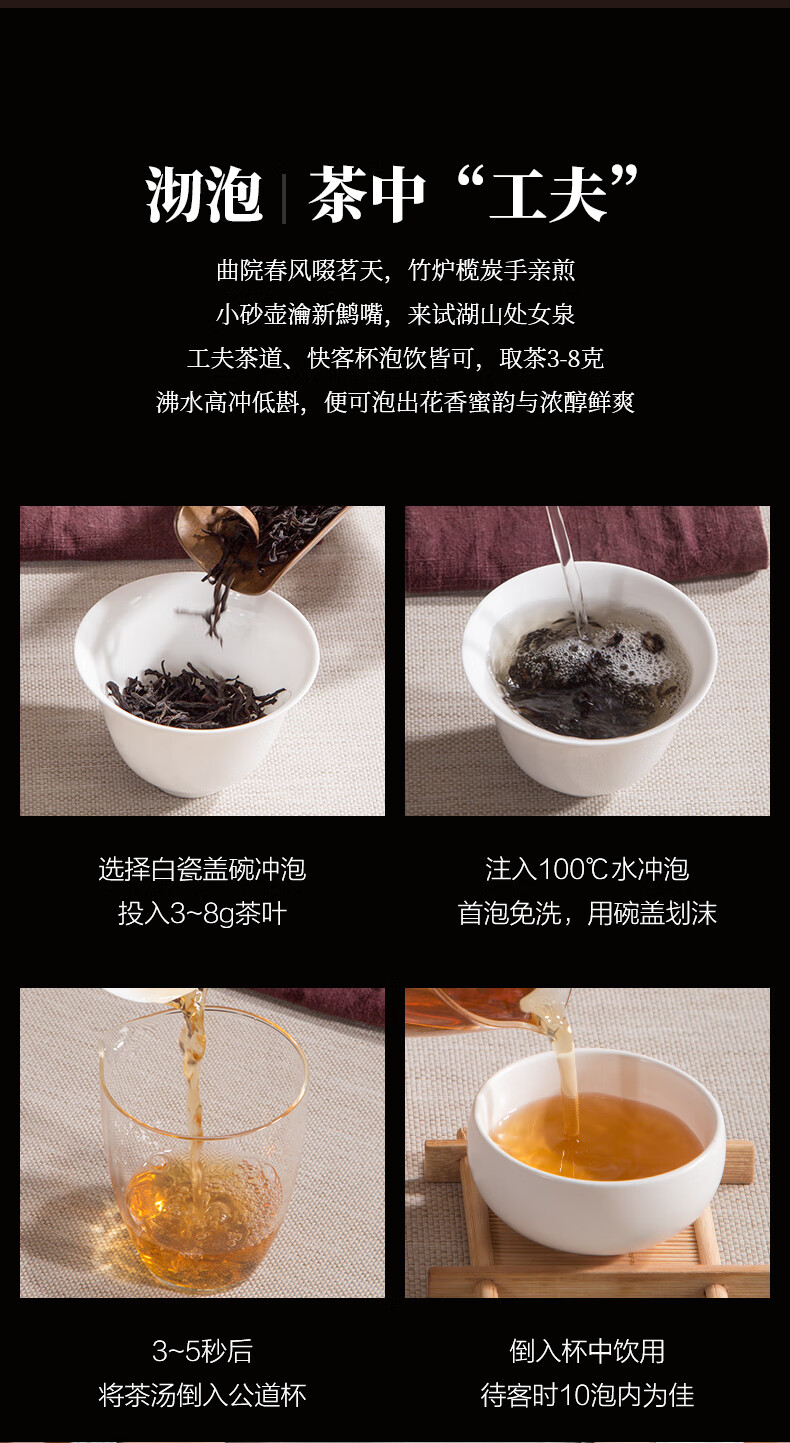 沏泡 | 茶中“工夫”

曲院春风啜茗天，竹炉榄炭手亲煎
小砂壶瀹新鹪嘴，来试湖山处女泉
工夫茶道、快客杯泡饮皆可，取茶3-8克
沸水高冲低斟，便可泡出花香蜜韵与浓醇鲜爽

选择白瓷盖碗冲泡
投入3~8g茶叶

注入100℃水冲泡
首泡免洗，用碗盖划沫

3~5秒后
将茶汤倒入公道杯

倒入杯中饮用
待客时10泡内为佳