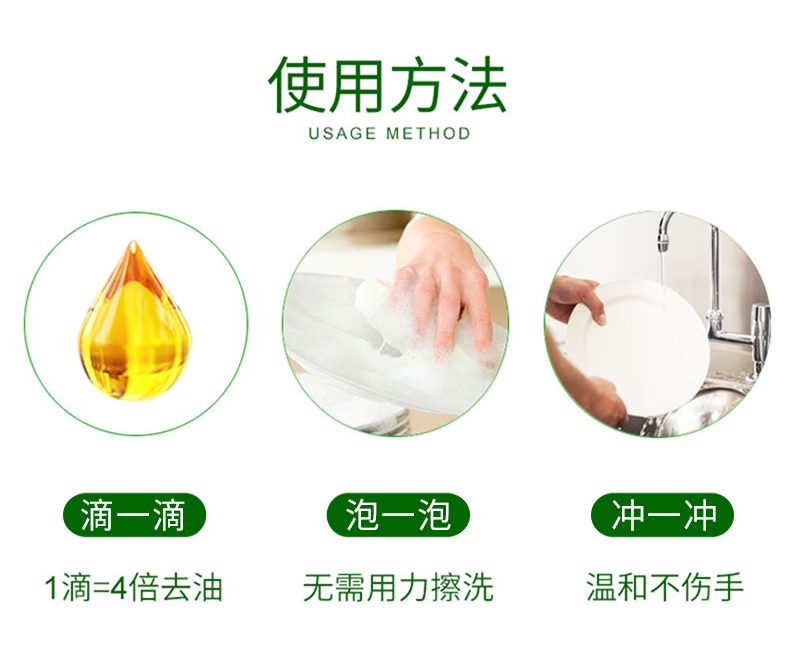 使用方法
USAGE METHOD

滴一滴

1滴=4倍去油

泡一泡

无需用力擦洗

冲一冲

温和不伤手