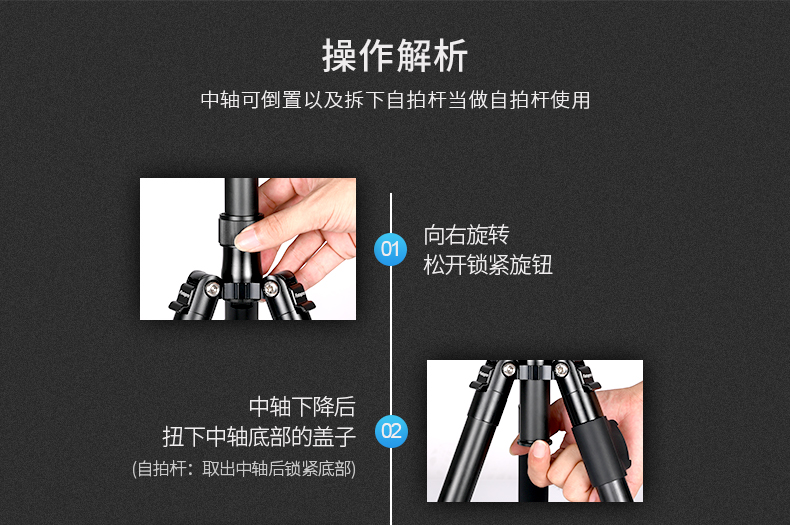 操作解析

中轴可倒置以及拆下自拍杆当做自拍杆使用

01

向右旋转
松开锁紧旋钮

中轴下降后
扭下中轴底部的盖子
(自拍杆：取出中轴后锁紧底部)

02