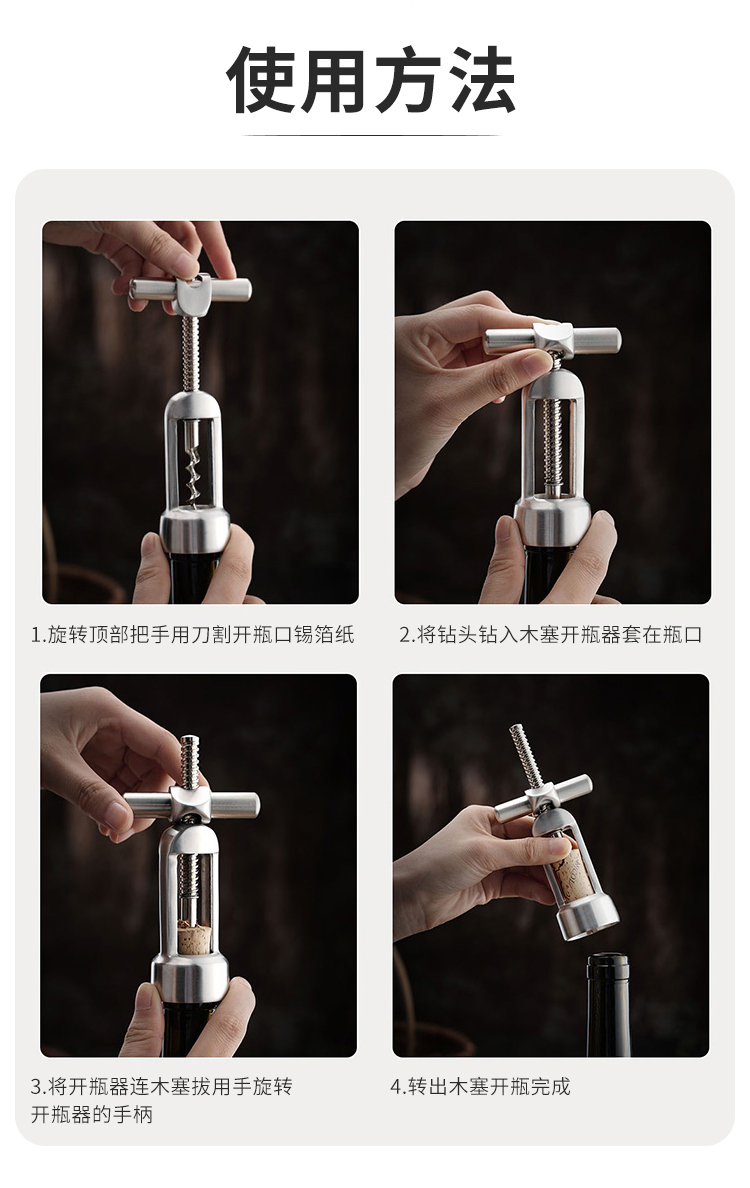 使用方法

1.旋转顶部把手用刀割开瓶口锡箔纸

2.将钻头钻入木塞开瓶器套在瓶口

3.将开瓶器连木塞拔用手旋转开瓶器的手柄

4.转出木塞开瓶完成