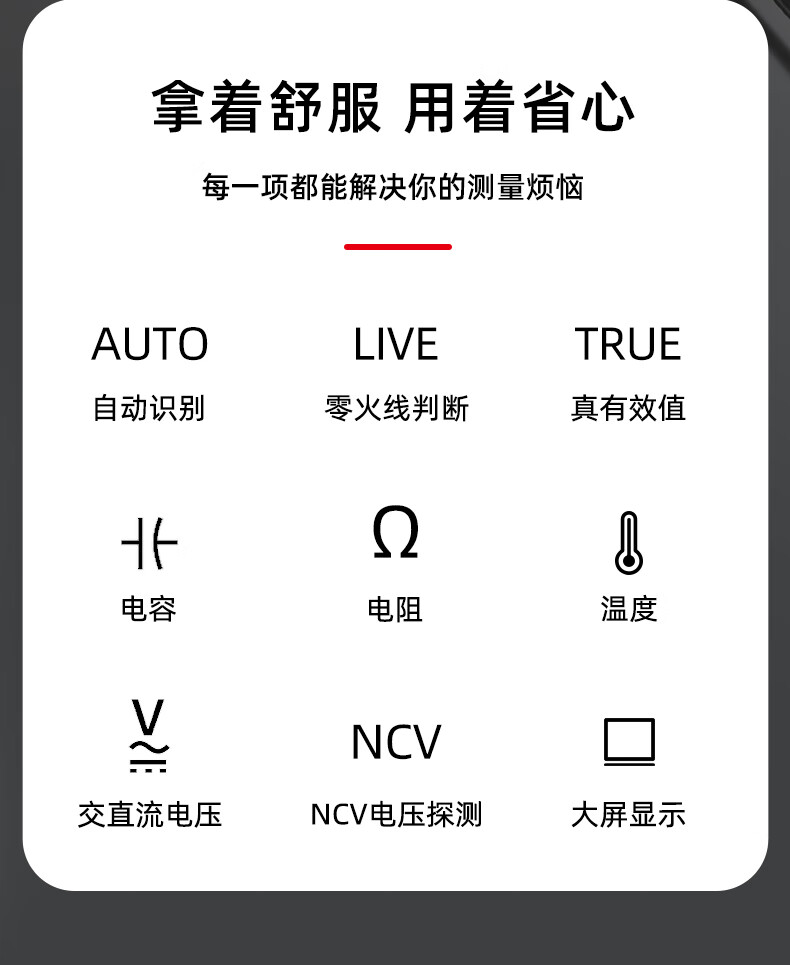 拿着舒服 用着省心

每一项都能解决你的测量烦恼

AUTO
自动识别

LIVE
零火线判断

TRUE
真有效值

电容

Ω
电阻

温度

V
交直流电压

NCV
NCV电压探测

大屏显示