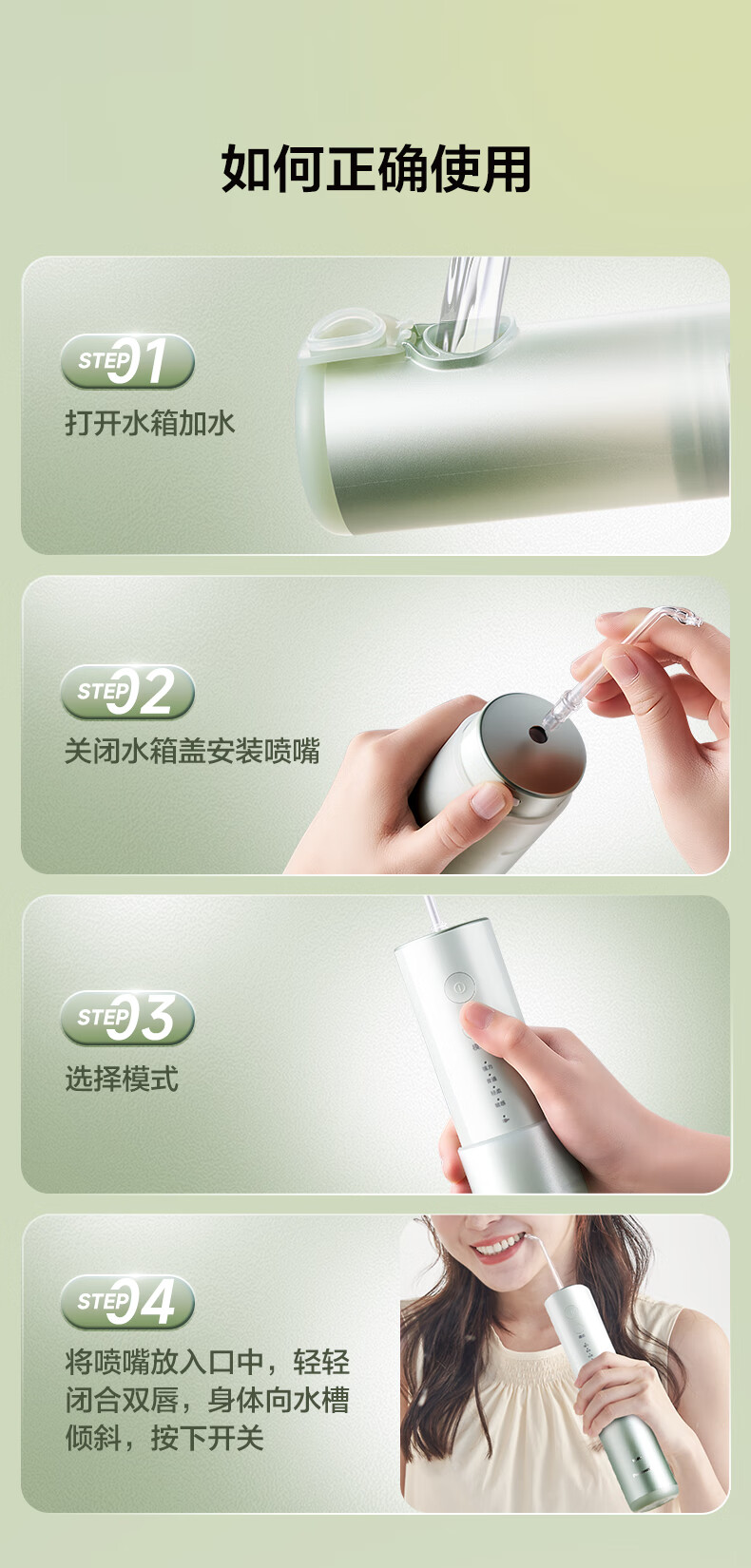 如何正确使用

STEP 01
打开水箱加水

STEP 02
关闭水箱盖安装喷嘴

STEP 03
选择模式

STEP 04
将喷嘴放入口中，轻轻闭合双唇，身体向水槽倾斜，按下开关