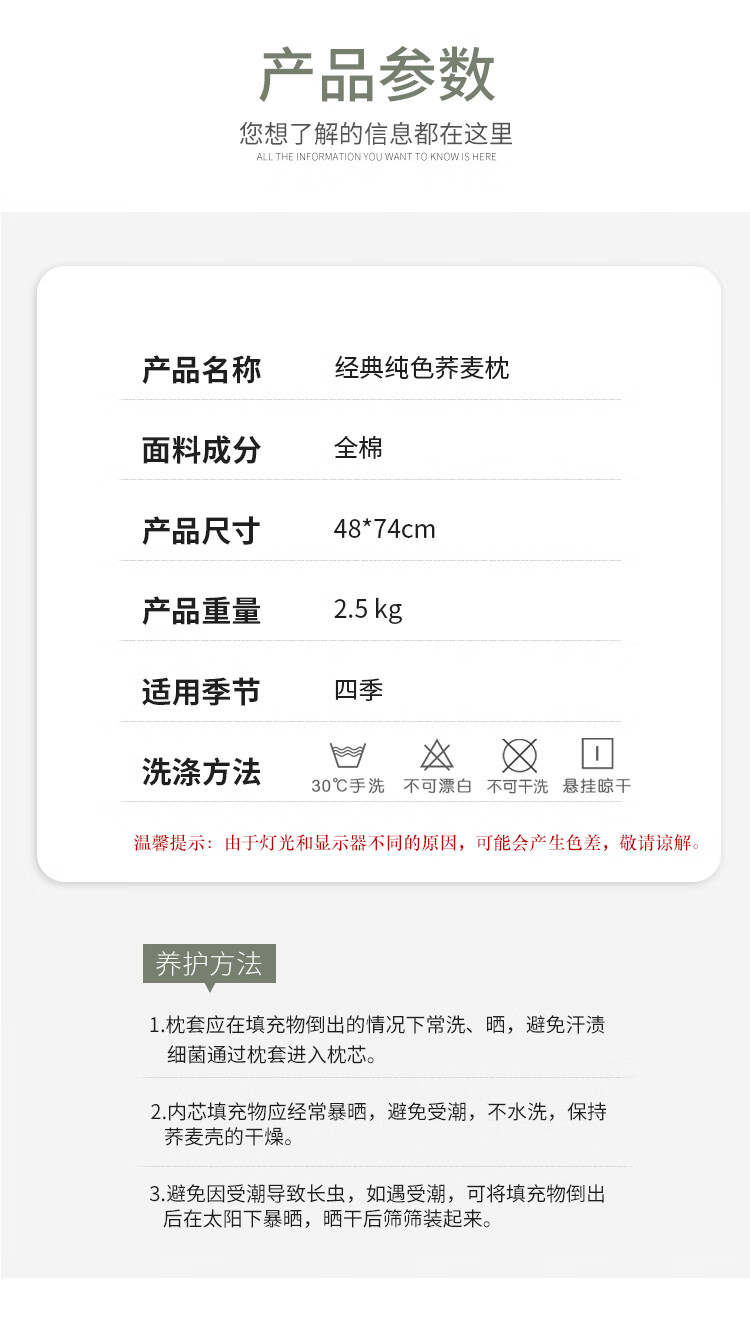 产品参数

您想了解的信息都在这里
ALL THE INFORMATION YOU WANT TO KNOW IS HERE

产品名称 经典纯色荞麦枕

面料成分 全棉

产品尺寸 48*74cm

产品重量 2.5 kg

适用季节 四季

洗涤方法 30℃手洗 不可漂白 不可干洗 悬挂晾干

温馨提示：由于灯光和显示器不同的原因，可能会产生色差，敬请谅解。

养护方法

1.枕套应在填充物倒出的情况下常洗、晒，避免汗渍细菌通过枕套进入枕芯。

2.内芯填充物应经常暴晒，避免受潮，不水洗，保持荞麦壳的干燥。

3.避免因受潮导致长虫，如遇受潮，可将填充物倒出后在太阳下暴晒，晒干后筛筛装起来。