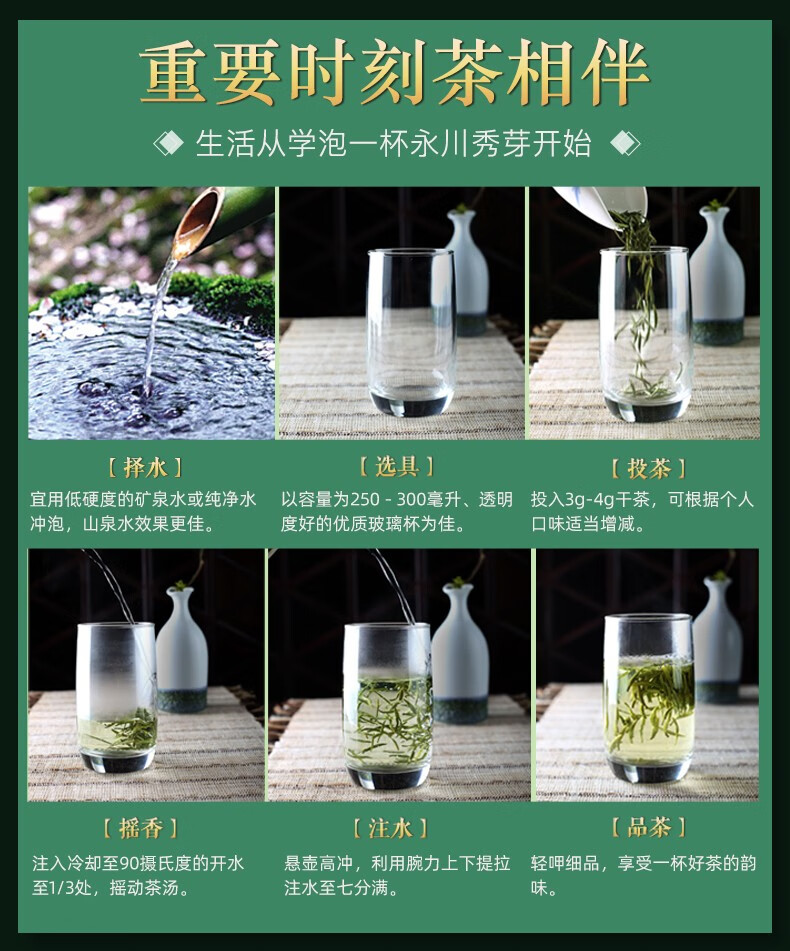 重要时刻茶相伴

生活从学泡一杯永川秀芽开始

【择水】
宜用低硬度的矿泉水或纯净水冲泡，山泉水效果更佳。

【选具】
以容量为250 - 300毫升、透明度好的优质玻璃杯为佳。

【投茶】
投入3g-4g干茶，可根据个人口味适当增减。

【摇香】
注入冷却至90摄氏度的开水至1/3处，摇动茶汤。

【注水】
悬壶高冲，利用腕力上下提拉注水至七分满。

【品茶】
轻呷细品，享受一杯好茶的韵味。