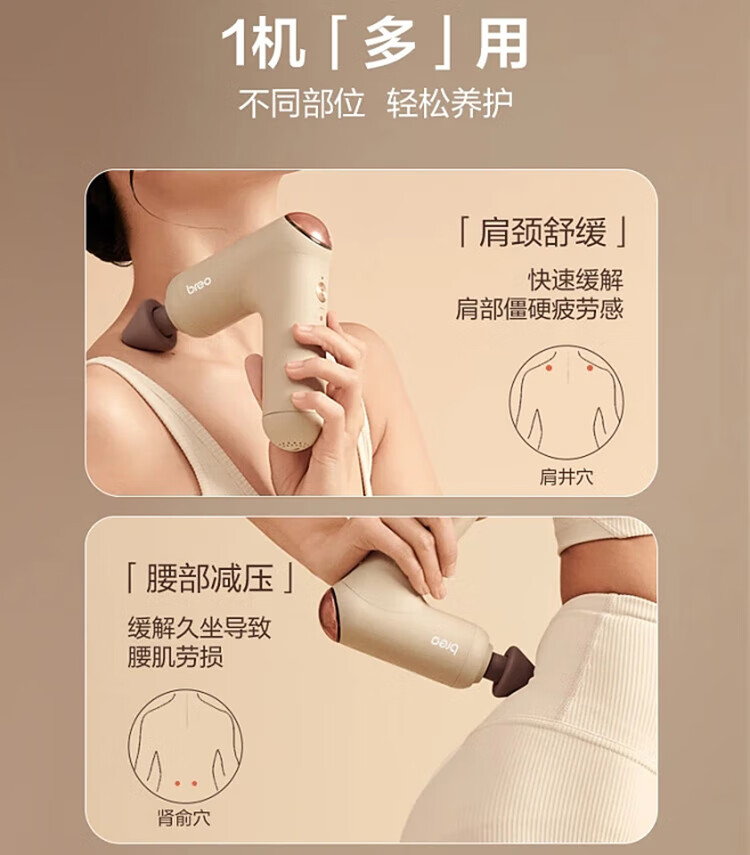 1机「多」用
不同部位 轻松养护

breo

「肩颈舒缓」
快速缓解
肩部僵硬疲劳感

肩井穴

「腰部减压」
缓解久坐导致
腰肌劳损

breo

肾俞穴