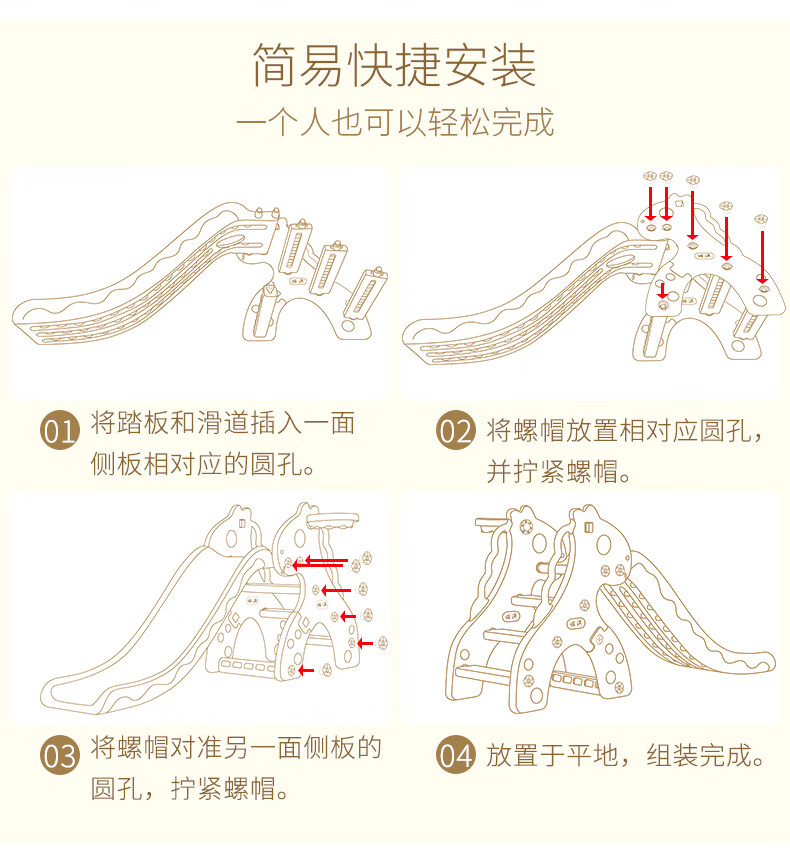 简易快捷安装

一个人也可以轻松完成

01 将踏板和滑道插入一面侧板相对应的圆孔。

02 将螺帽放置相对应圆孔，并拧紧螺帽。

03 将螺帽对准另一面侧板的圆孔，拧紧螺帽。

04 放置于平地，组装完成。