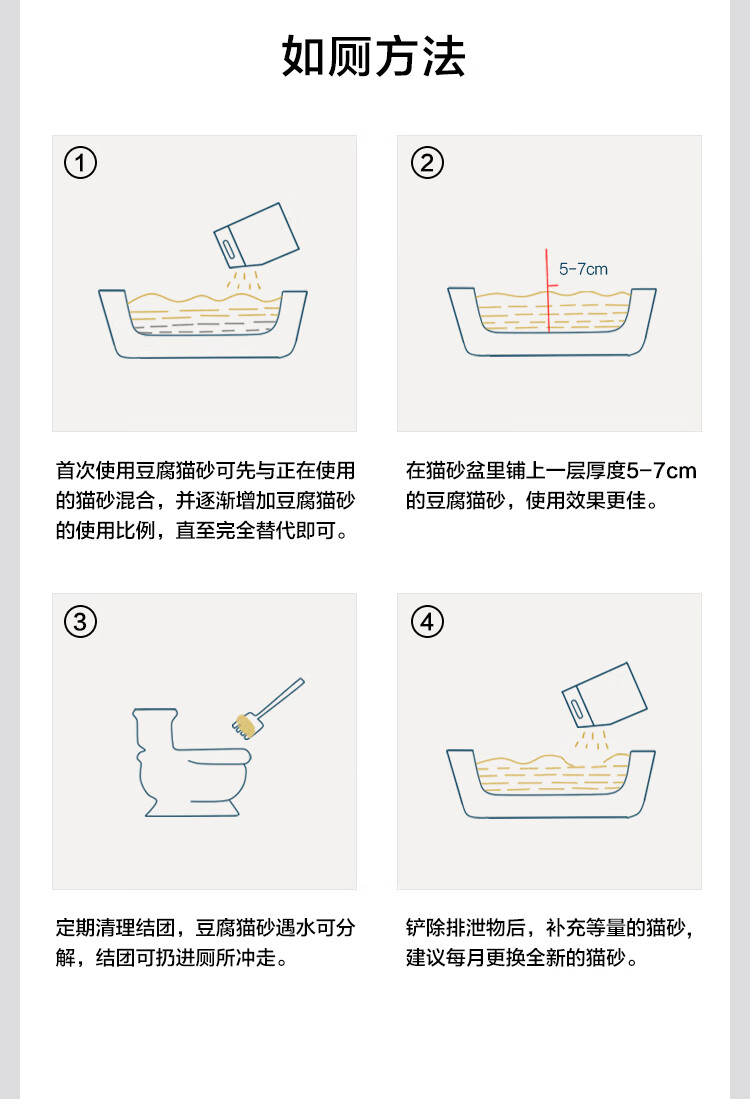 如厕方法

①

首次使用豆腐猫砂可先与正在使用的猫砂混合，并逐渐增加豆腐猫砂的使用比例，直至完全替代即可。

②

5-7cm

在猫砂盆里铺上一层厚度5-7cm的豆腐猫砂，使用效果更佳。

③

定期清理结团，豆腐猫砂遇水可分解，结团可扔进厕所冲走。

④

铲除排泄物后，补充等量的猫砂，建议每月更换全新的猫砂。