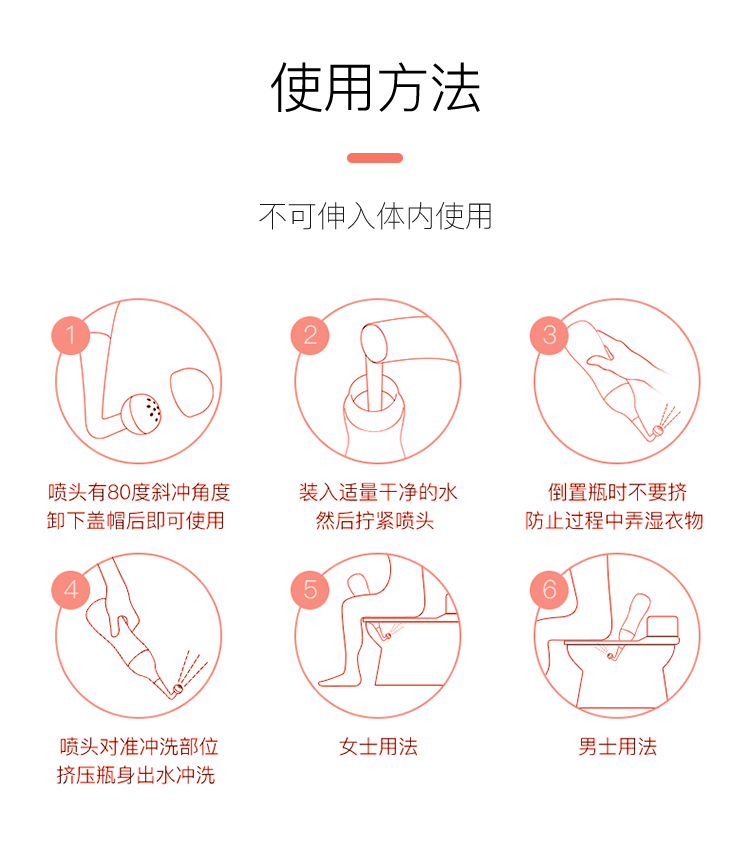 使用方法

不可伸入体内使用

1

喷头有80度斜冲角度
卸下盖帽后即可使用

2

装入适量干净的水
然后拧紧喷头

3

倒置瓶时不要挤
防止过程中弄湿衣物

4

喷头对准冲洗部位
挤压瓶身出水冲洗

5

女士用法

6

男士用法