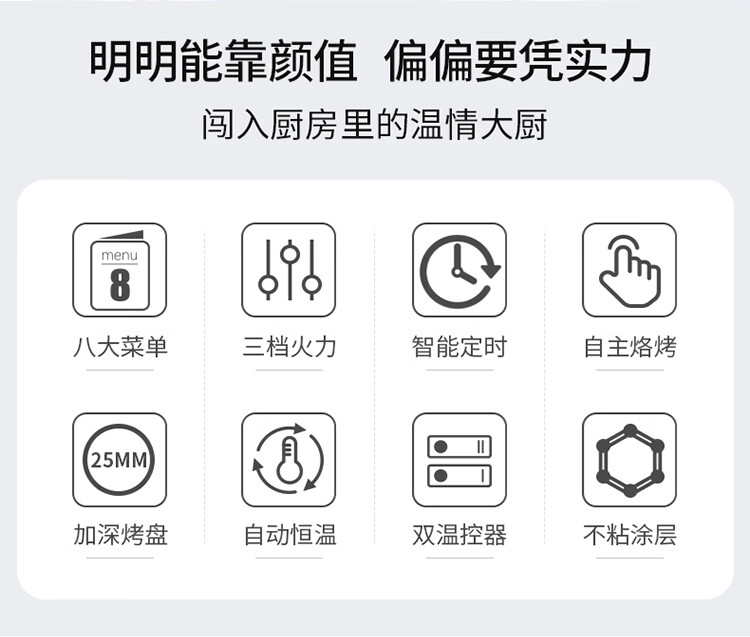 明明能靠颜值 偏偏要凭实力

闯入厨房里的温情大厨

menu
8

八大菜单

三档火力

智能定时

自主烙烤

25MM

加深烤盘

自动恒温

双温控器

不粘涂层