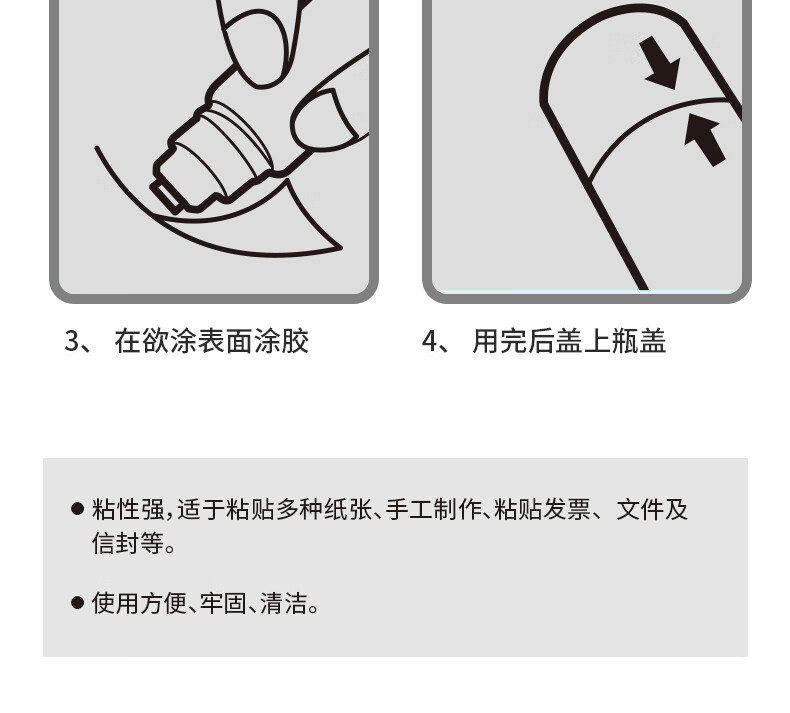 3、 在欲涂表面涂胶

4、 用完后盖上瓶盖

● 粘性强,适于粘贴多种纸张、手工制作、粘贴发票、文件及信封等。

● 使用方便、牢固、清洁。