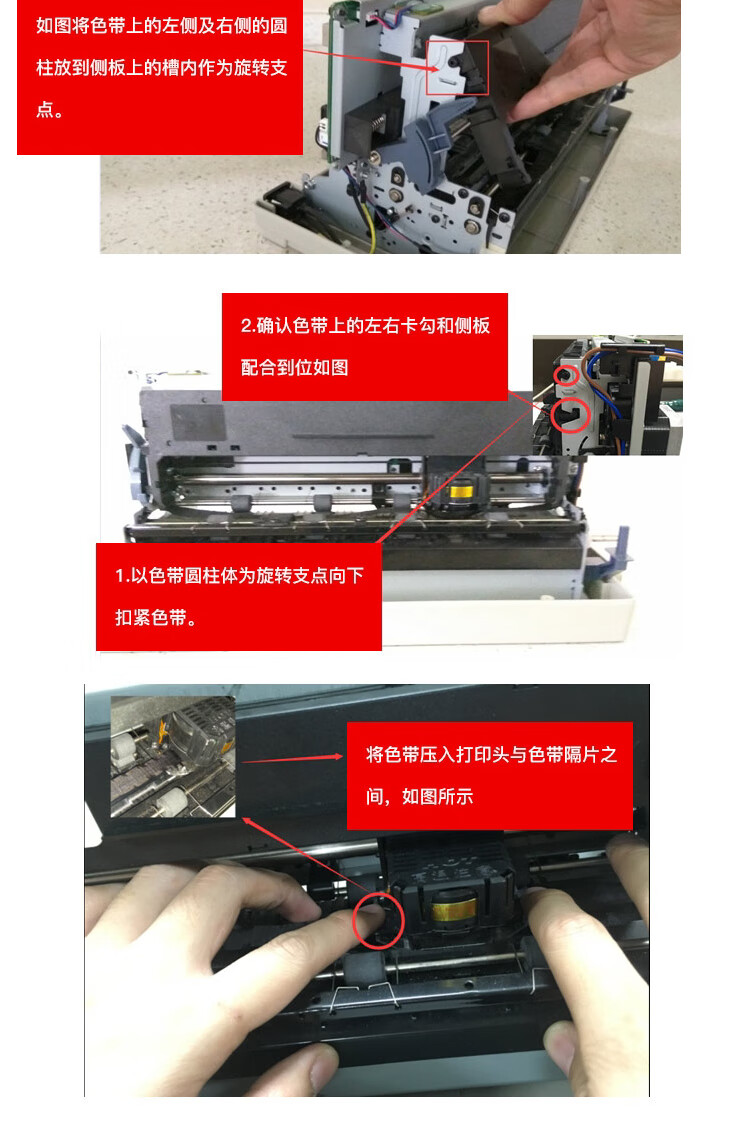 如图将色带上的左侧及右侧的圆柱放到侧板上的槽内作为旋转支点。

2.确认色带上的左右卡勾和侧板配合到位如图

1.以色带圆柱体为旋转支点向下扣紧色带。

将色带压入打印头与色带隔片之间，如图所示