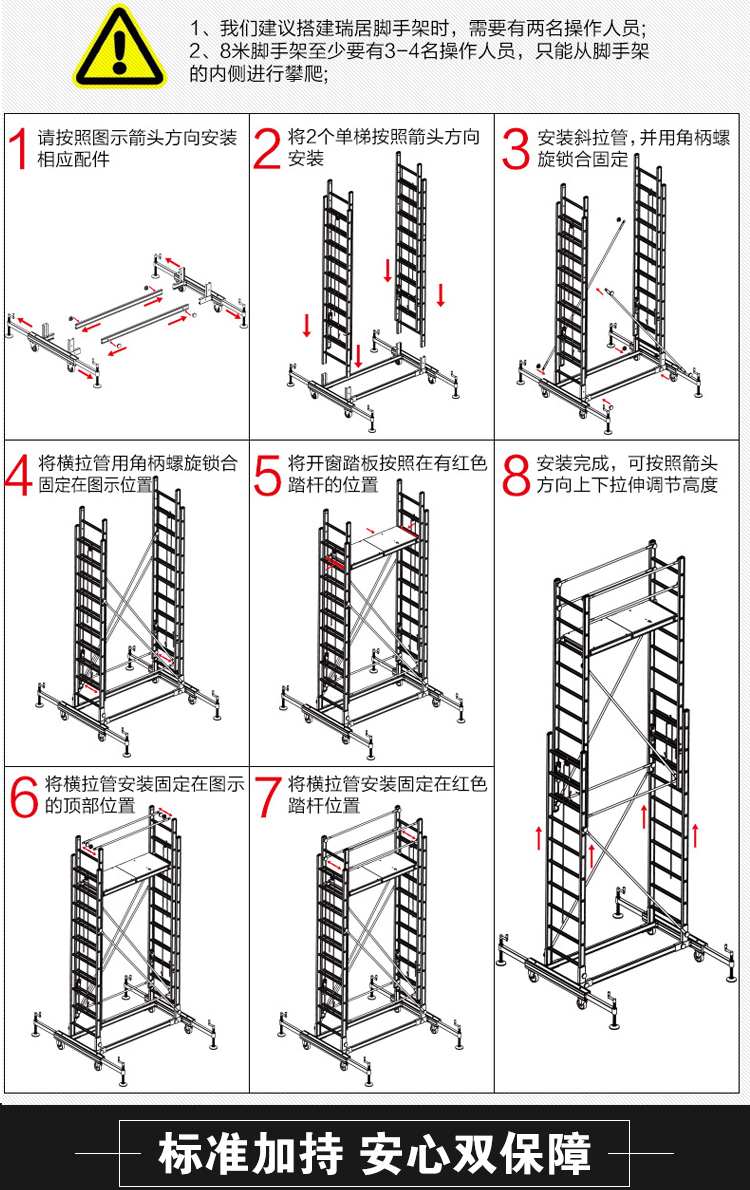 1、我们建议搭建瑞居脚手架时，需要有两名操作人员；
2、8米脚手架至少要有3-4名操作人员，只能从脚手架的内侧进行攀爬；

1 请按照图示箭头方向安装相应配件

2 将2个单梯按照箭头方向安装

3 安装斜拉管，并用角柄螺旋锁合固定

4 将横拉管用角柄螺旋锁合固定在图示位置

5 将开窗踏板按照在有红色踏杆的位置

8 安装完成，可按照箭头方向上下拉伸调节高度

6 将横拉管安装固定在图示的顶部位置

7 将横拉管安装固定在红色踏杆位置

标准加持 安心双保障