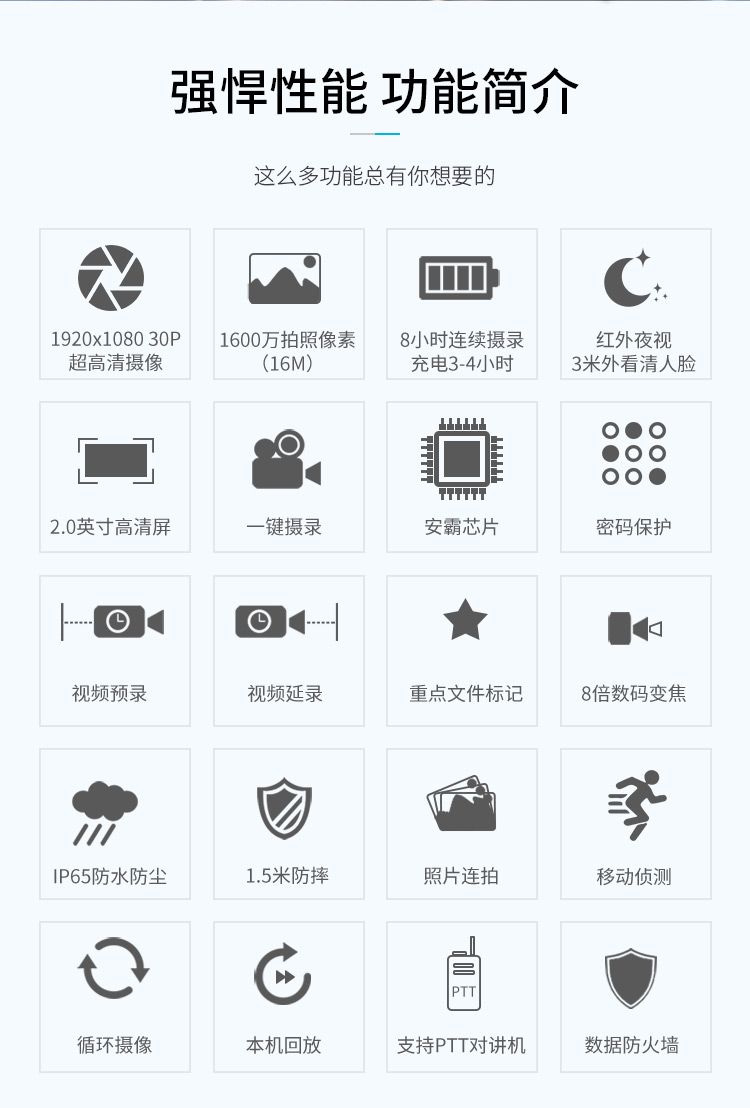 强悍性能 功能简介

这么多功能总有你想要的

1920x1080 30P
超高清摄像

1600万拍照像素
（16M）

8小时连续摄录
充电3-4小时

红外夜视
3米外看清人脸

2.0英寸高清屏

一键摄录

安霸芯片

密码保护

视频预录

视频延录

重点文件标记

8倍数码变焦

IP65防水防尘

1.5米防摔

照片连拍

移动侦测

循环摄像

本机回放

PTT
支持PTT对讲机

数据防火墙