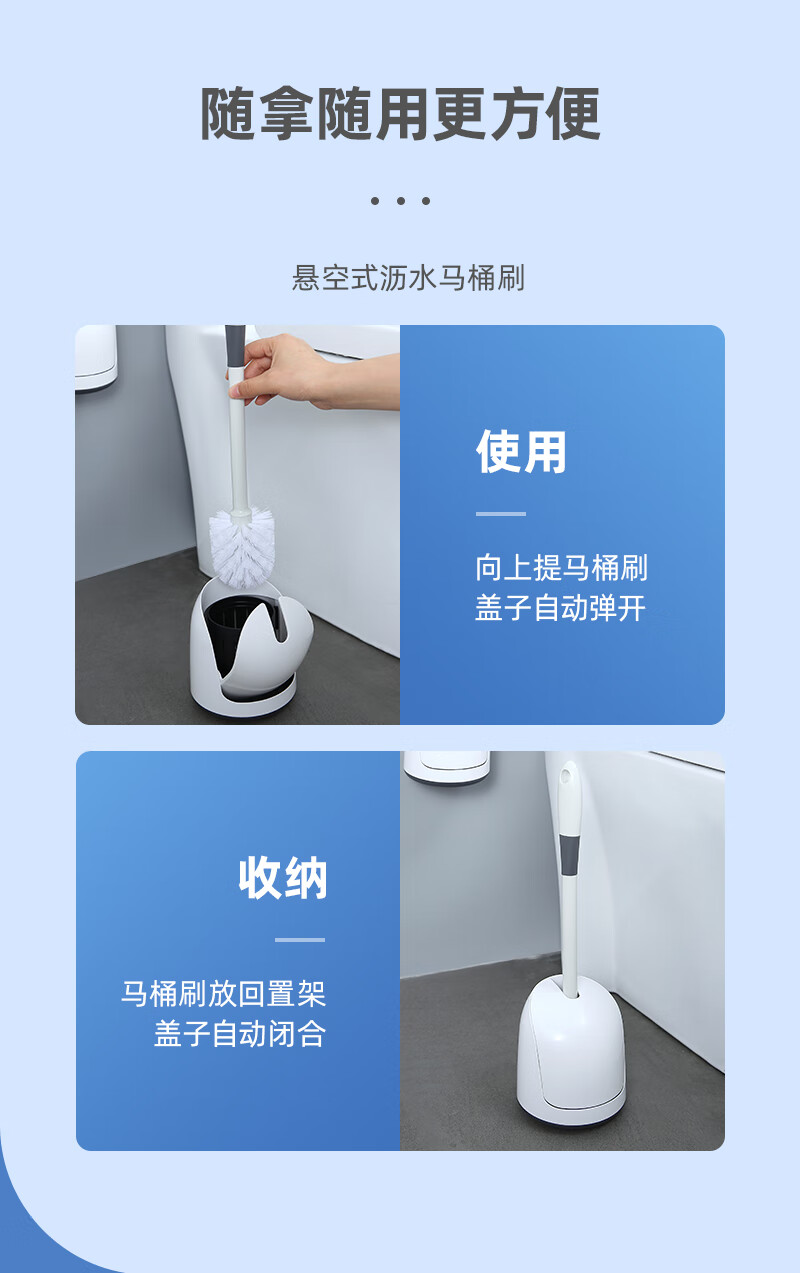 随拿随用更方便

悬空式沥水马桶刷

使用

向上提马桶刷
盖子自动弹开

收纳

马桶刷放回置架
盖子自动闭合