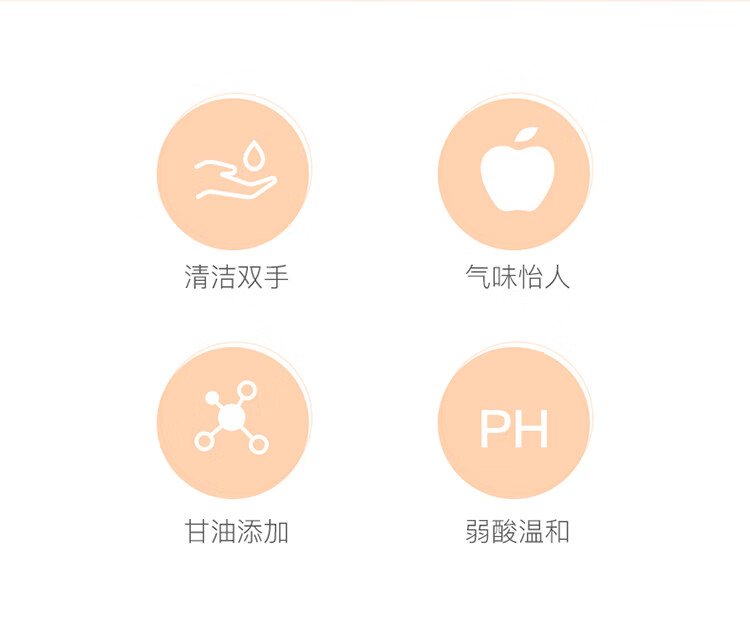 清洁双手

气味怡人

甘油添加

PH

弱酸温和