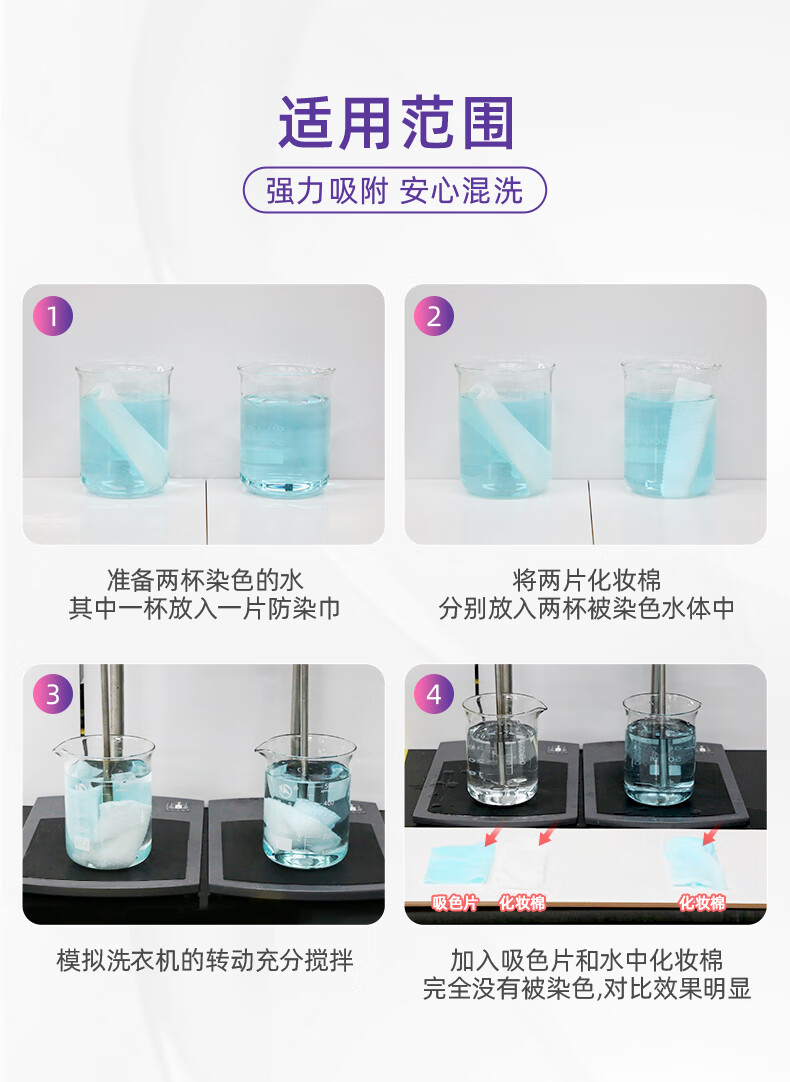 适用范围

强力吸附 安心混洗

1

准备两杯染色的水
其中一杯放入一片防染巾

2

将两片化妆棉
分别放入两杯被染色水体中

3

模拟洗衣机的转动充分搅拌

4

吸色片 化妆棉 化妆棉

加入吸色片和水中化妆棉
完全没有被染色,对比效果明显