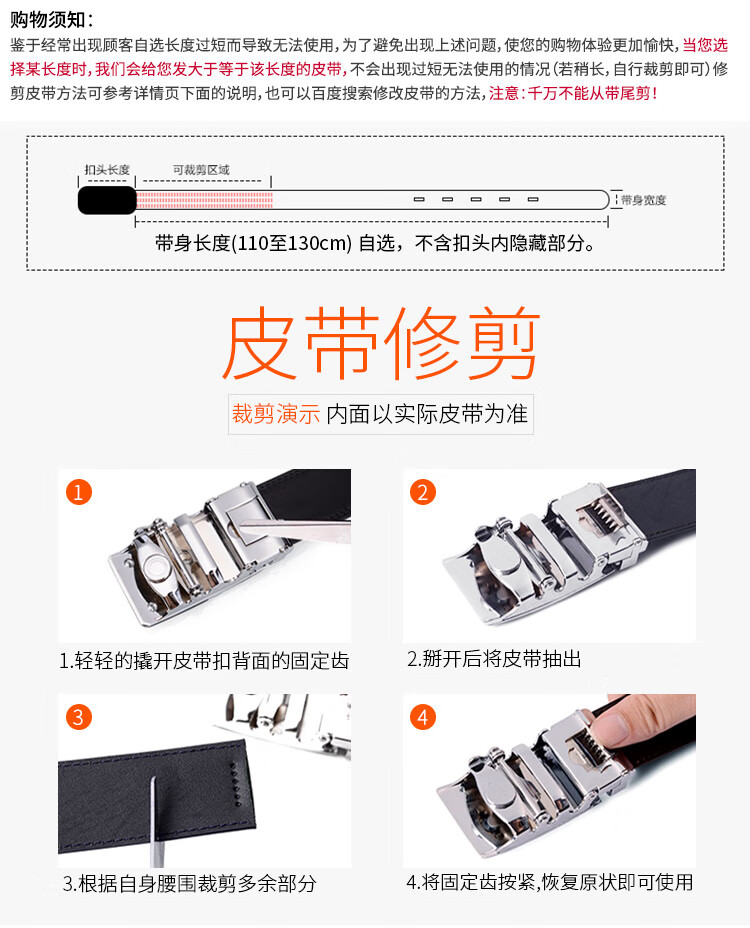 购物须知：
鉴于经常出现顾客自选长度过短而导致无法使用，为了避免出现上述问题，使您的购物体验更加愉快，当您选择某长度时，我们会给您发大于等于该长度的皮带，不会出现过短无法使用的情况（若稍长，自行裁剪即可）修剪皮带方法可参考详情页下面的说明，也可以百度搜索修改皮带的方法，注意：千万不能从带尾剪！

扣头长度
可裁剪区域
带身宽度
带身长度(110至130cm) 自选，不含扣头内隐藏部分。

皮带修剪
裁剪演示 内面以实际皮带为准

1
1.轻轻的撬开皮带扣背面的固定齿

2
2.掰开后将皮带抽出

3
3.根据自身腰围裁剪多余部分

4
4.将固定齿按紧,恢复原状即可使用