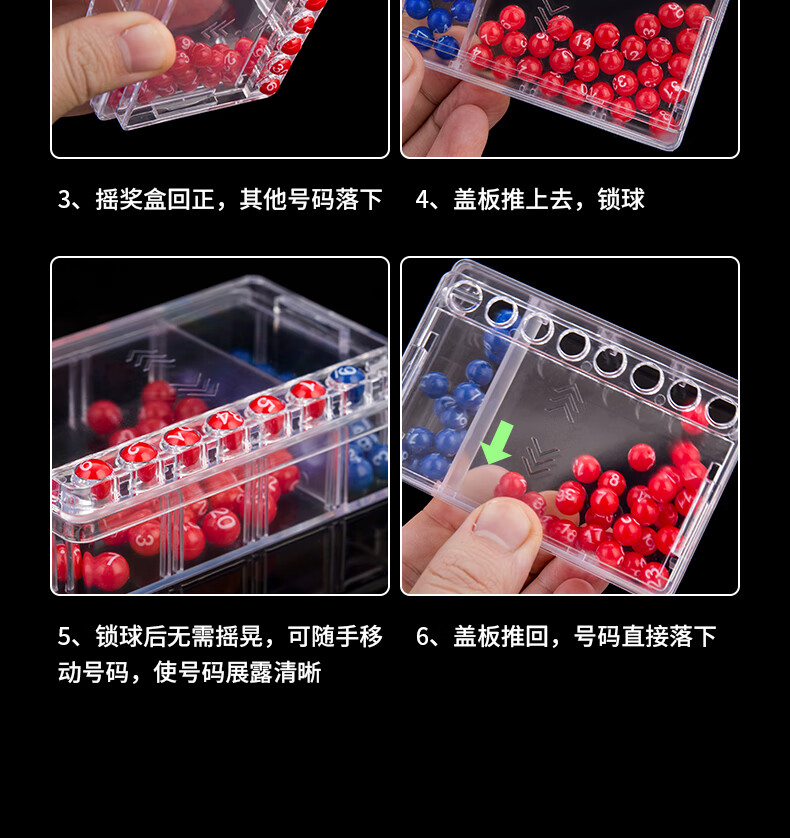 3、摇奖盒回正，其他号码落下

4、盖板推上去，锁球

5、锁球后无需摇晃，可随手移动号码，使号码展露清晰

6、盖板推回，号码直接落下