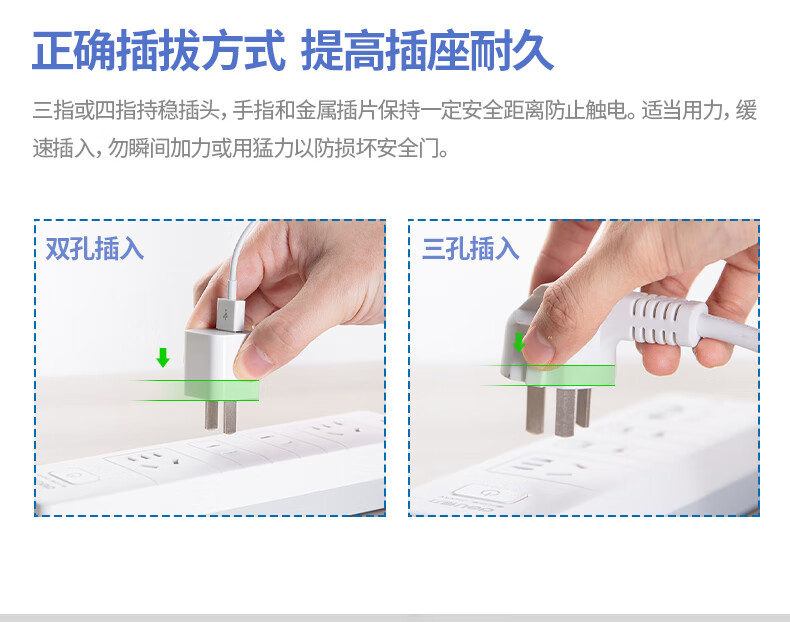 正确插拔方式 提高插座耐久

三指或四指持稳插头，手指和金属插片保持一定安全距离防止触电。适当用力，缓速插入，勿瞬间加力或用猛力以防损坏安全门。

双孔插入

三孔插入