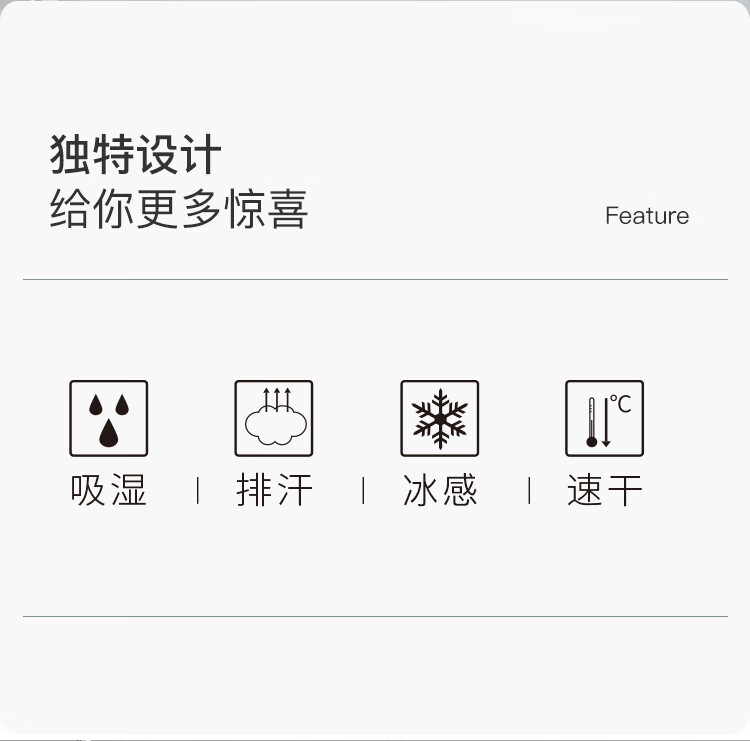 独特设计
给你更多惊喜

Feature

°C

吸湿 | 排汗 | 冰感 | 速干