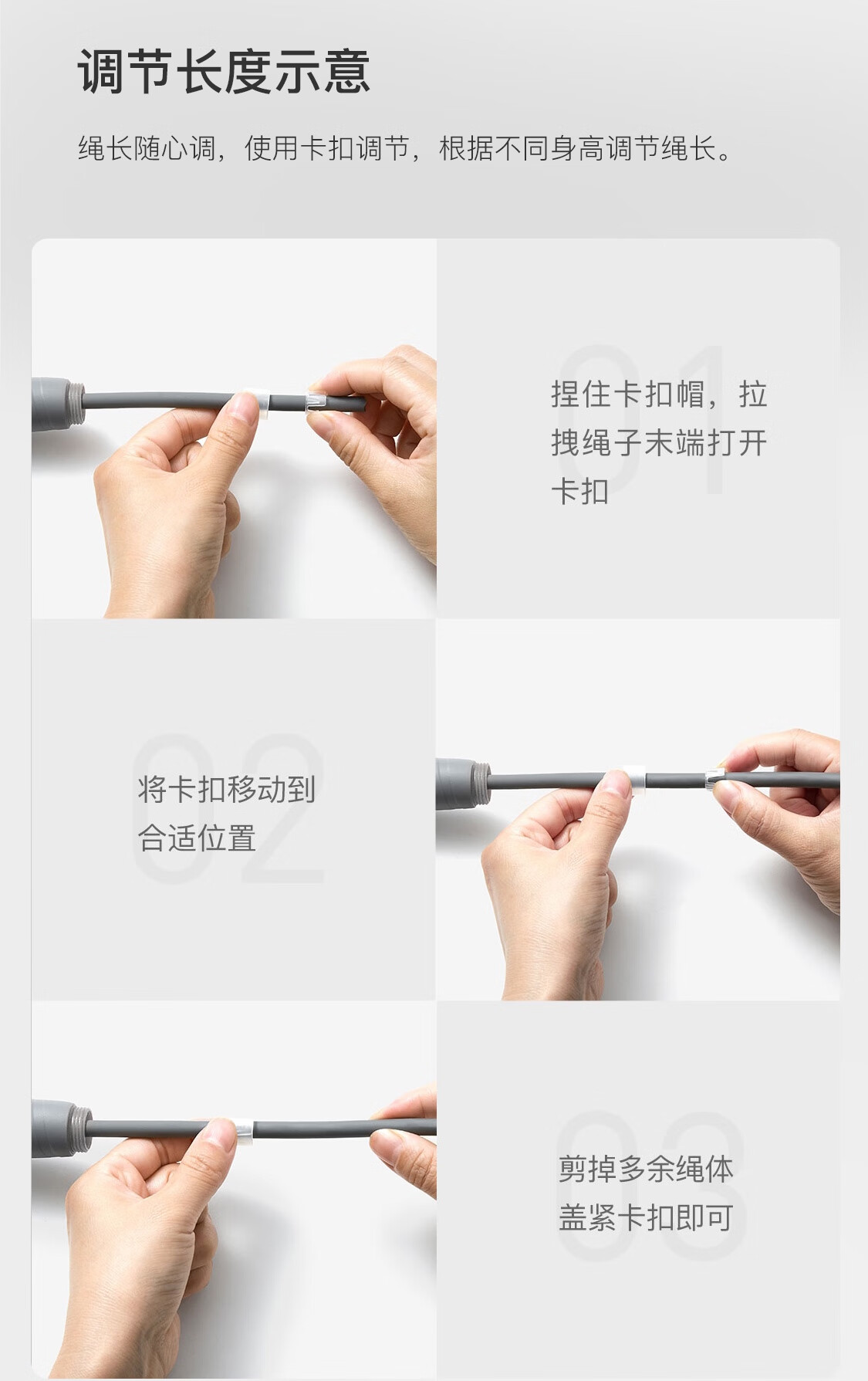 调节长度示意

绳长随心调，使用卡扣调节，根据不同身高调节绳长。

01

捏住卡扣帽，拉拽绳子末端打开卡扣

02

将卡扣移动到合适位置

03

剪掉多余绳体盖紧卡扣即可