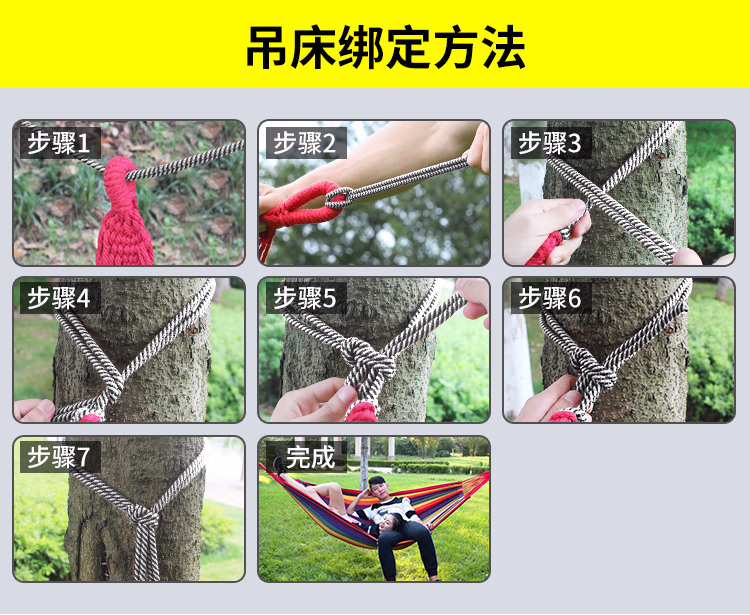 吊床绑定方法

步骤1

步骤2

步骤3

步骤4

步骤5

步骤6

步骤7

完成