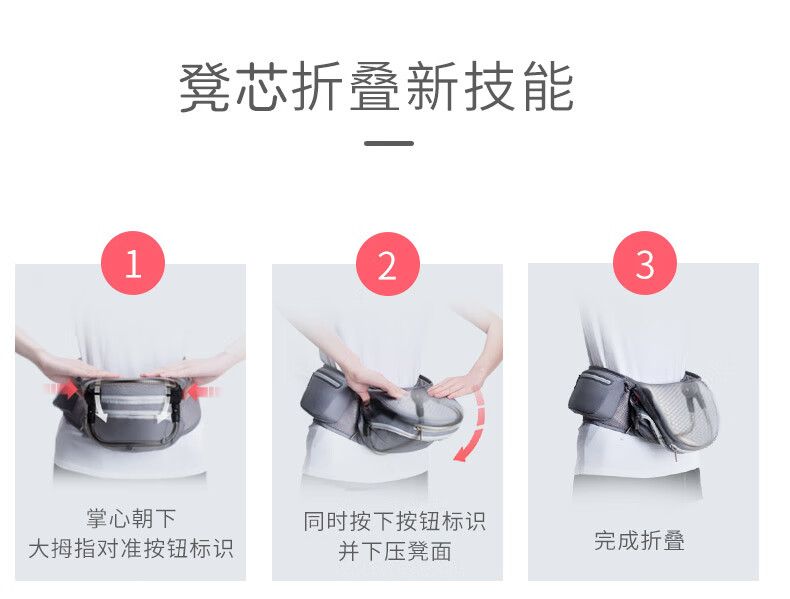 凳芯折叠新技能

1

掌心朝下
大拇指对准按钮标识

2

同时按下按钮标识
并下压凳面

3

完成折叠