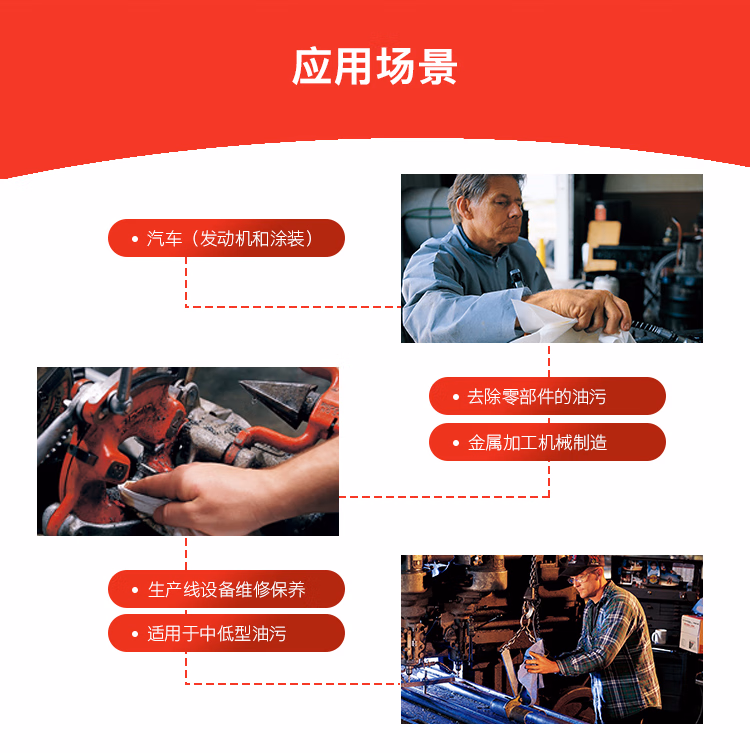 应用场景

• 汽车（发动机和涂装）

• 去除零部件的油污

• 金属加工机械制造

• 生产线设备维修保养

• 适用于中低型油污