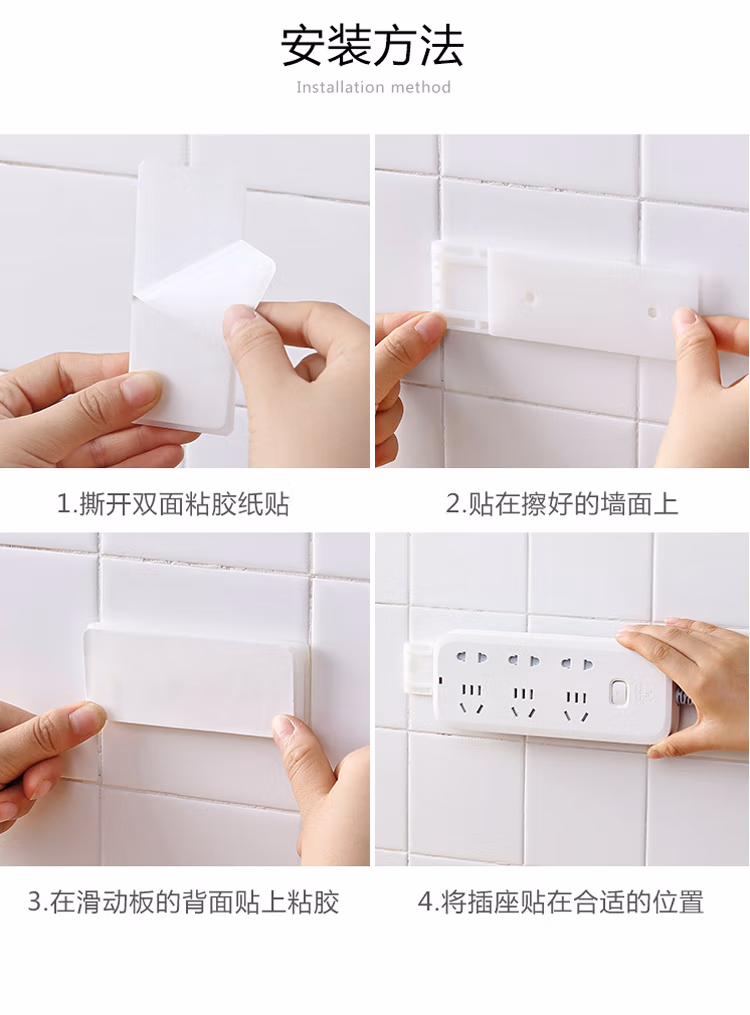 安装方法
Installation method

1.撕开双面粘胶纸贴

2.贴在擦好的墙面上

3.在滑动板的背面贴上粘胶

4.将插座贴在合适的位置