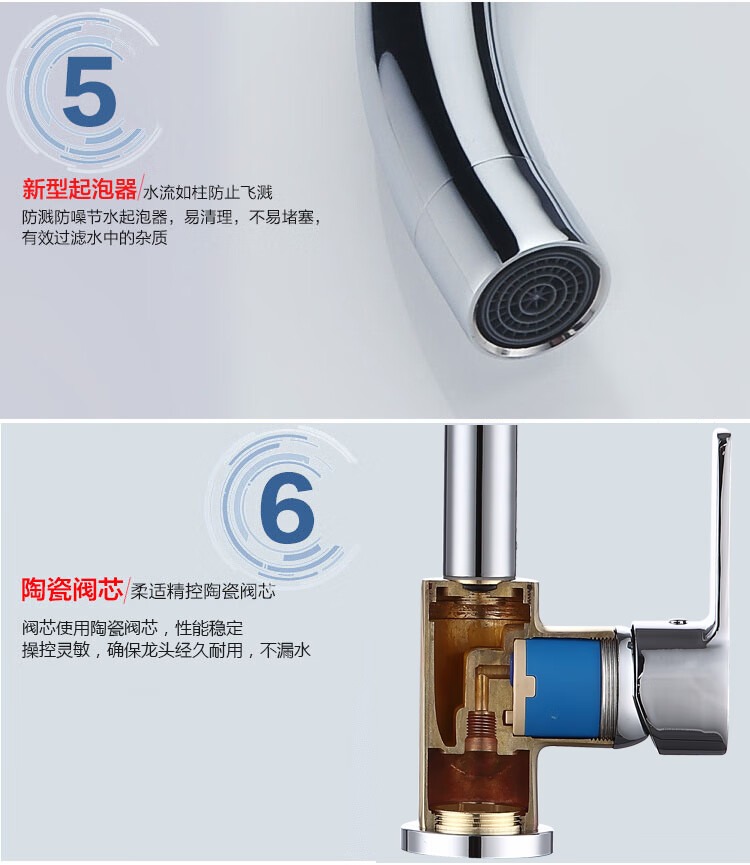 5

新型起泡器/水流如柱防止飞溅

防溅防噪节水起泡器，易清理，不易堵塞，有效过滤水中的杂质

6

陶瓷阀芯/柔适精控陶瓷阀芯

阀芯使用陶瓷阀芯，性能稳定
操控灵敏，确保龙头经久耐用，不漏水