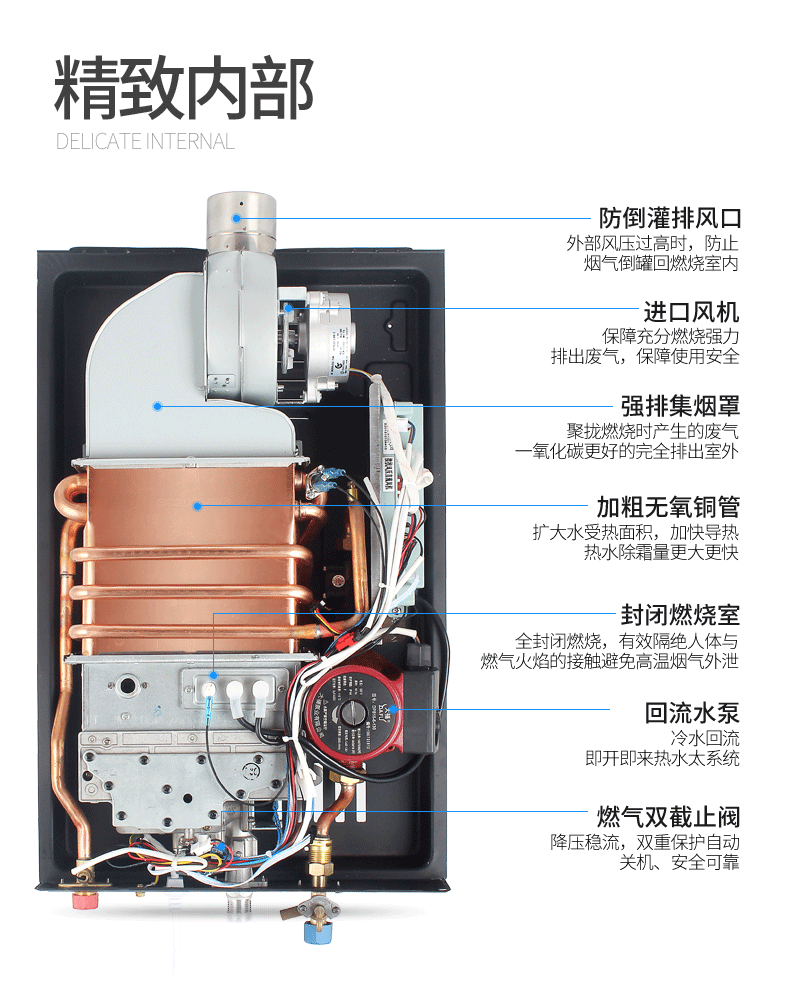 精致内部
DELICATE INTERNAL

防倒灌排风口
外部风压过高时，防止烟气倒罐回燃烧室内

进口风机
保障充分燃烧强力排出废气，保障使用安全

强排集烟罩
聚拢燃烧时产生的废气一氧化碳更好的完全排出室外

加粗无氧铜管
扩大水受热面积，加快导热热水除霜量更大更快

封闭燃烧室
全封闭燃烧，有效隔绝人体与燃气火焰的接触避免高温烟气外泄

回流水泵
冷水回流即开即来热水太系统

燃气双截止阀
降压稳流，双重保护自动关机、安全可靠