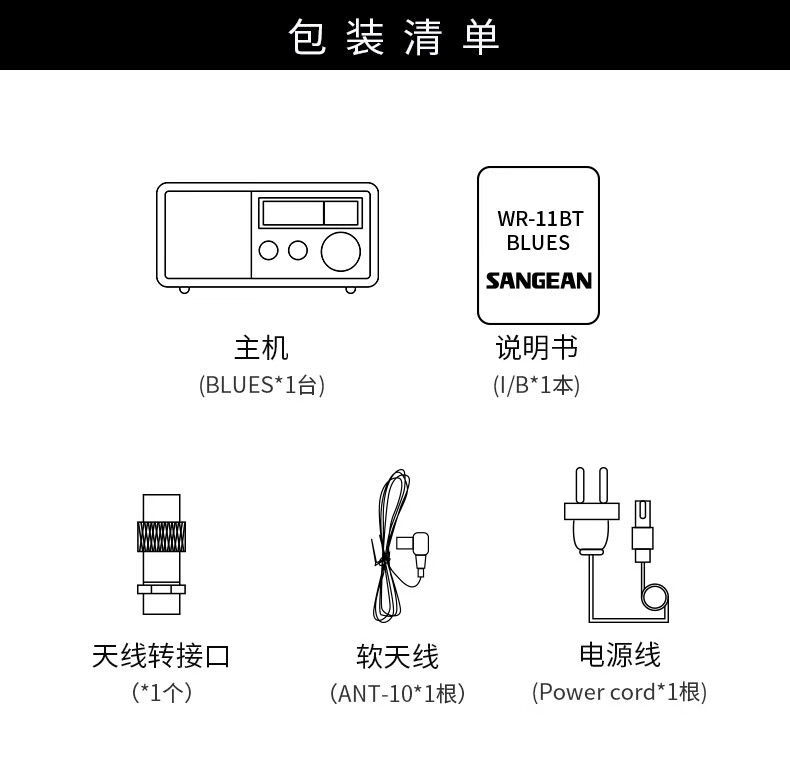 包装清单

主机
(BLUES*1台)

WR-11BT
BLUES
SANGEAN

说明书
(I/B*1本)

天线转接口
(*1个)

软天线
(ANT-10*1根)

电源线
(Power cord*1根)