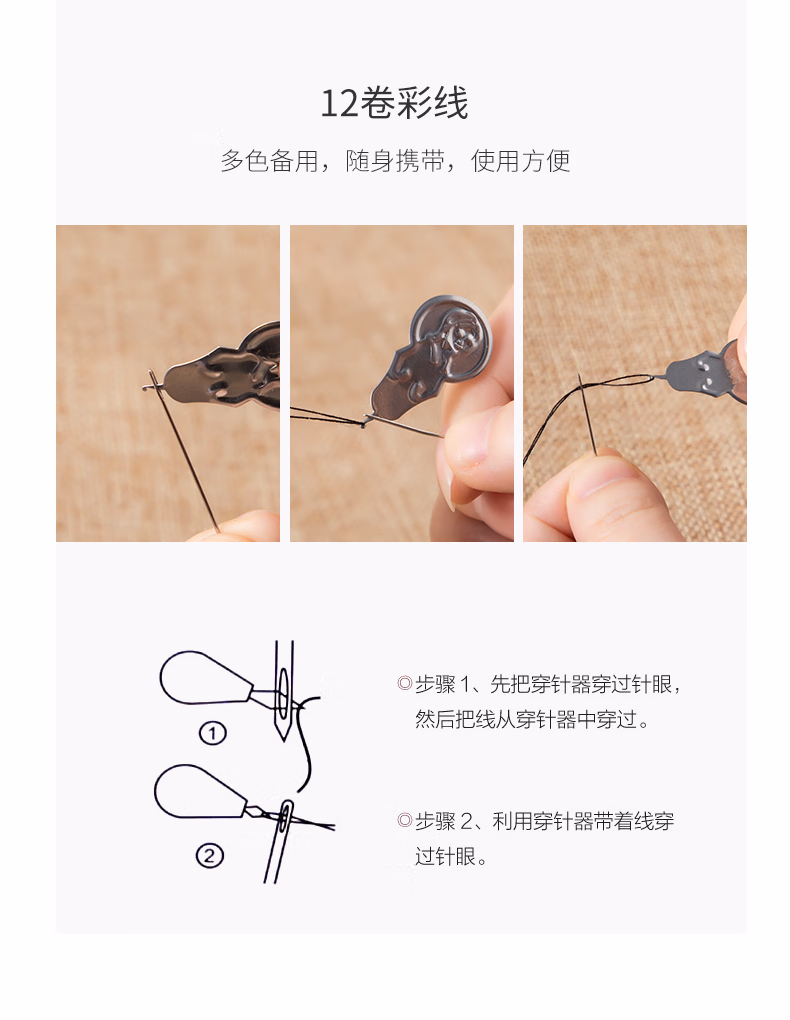 12卷彩线

多色备用，随身携带，使用方便

①

②

◎步骤 1、先把穿针器穿过针眼，然后把线从穿针器中穿过。

◎步骤 2、利用穿针器带着线穿过针眼。