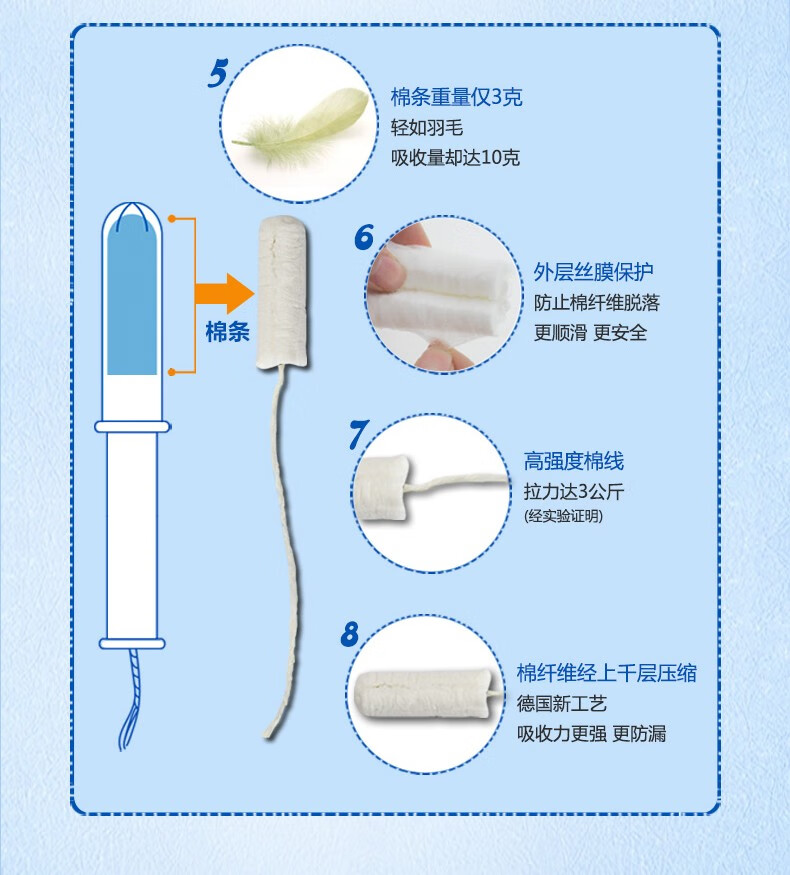 5
棉条重量仅3克
轻如羽毛
吸收量却达10克

棉条

6
外层丝膜保护
防止棉纤维脱落
更顺滑 更安全

7
高强度棉线
拉力达3公斤
(经实验证明)

8
棉纤维经上千层压缩
德国新工艺
吸收力更强 更防漏