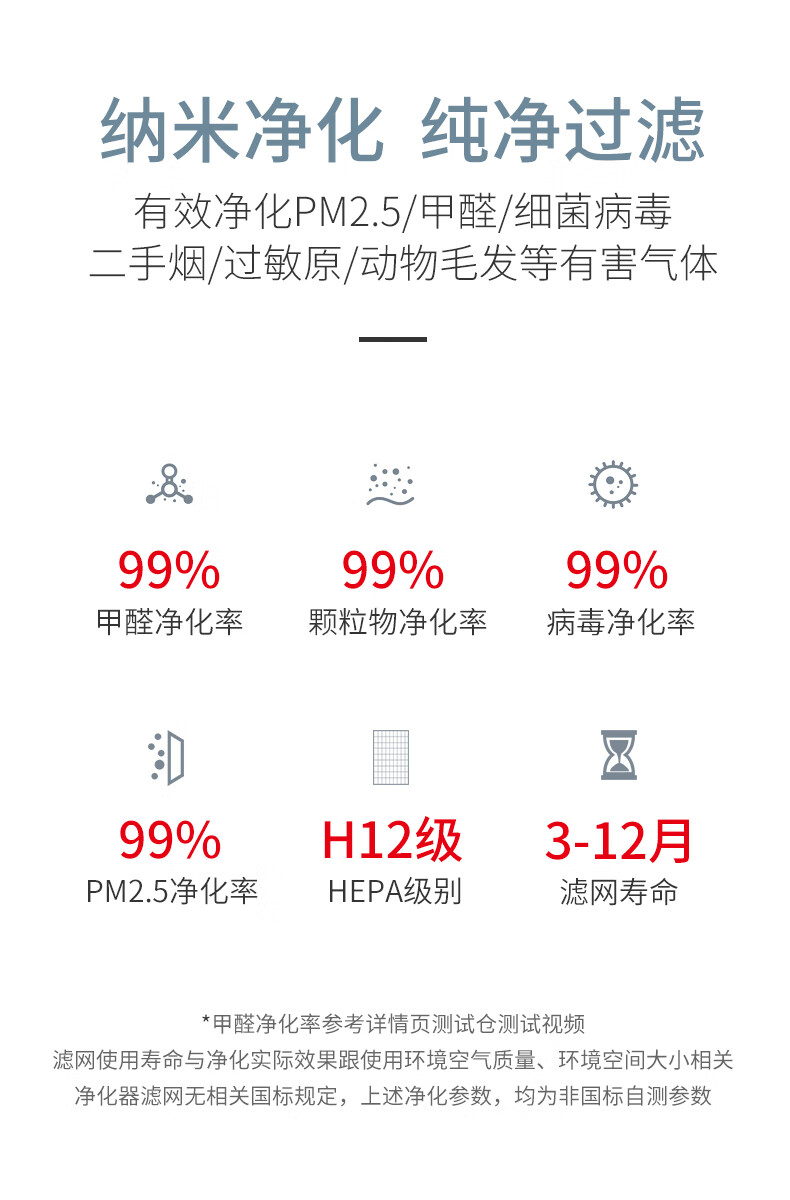 纳米净化 纯净过滤

有效净化PM2.5/甲醛/细菌病毒
二手烟/过敏原/动物毛发等有害气体

99%
甲醛净化率

99%
颗粒物净化率

99%
病毒净化率

99%
PM2.5净化率

H12级
HEPA级别

3-12月
滤网寿命

*甲醛净化率参考详情页测试仓测试视频
滤网使用寿命与净化实际效果跟使用环境空气质量、环境空间大小相关
净化器滤网无相关国标规定，上述净化参数，均为非国标自测参数