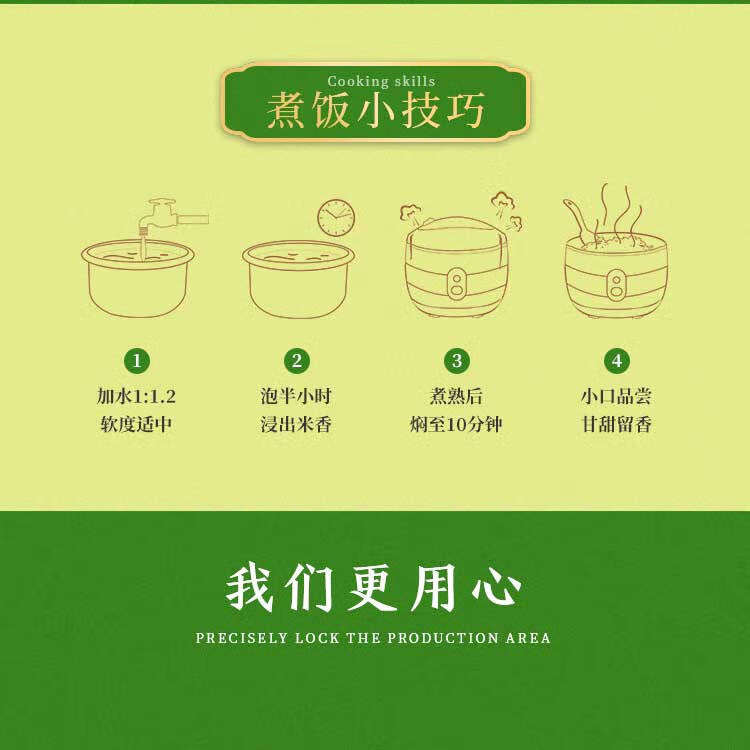 Cooking skills
煮饭小技巧

1
加水1:1.2
软度适中

2
泡半小时
浸出米香

3
煮熟后
焖至10分钟

4
小口品尝
甘甜留香

我们更用心
PRECISELY LOCK THE PRODUCTION AREA