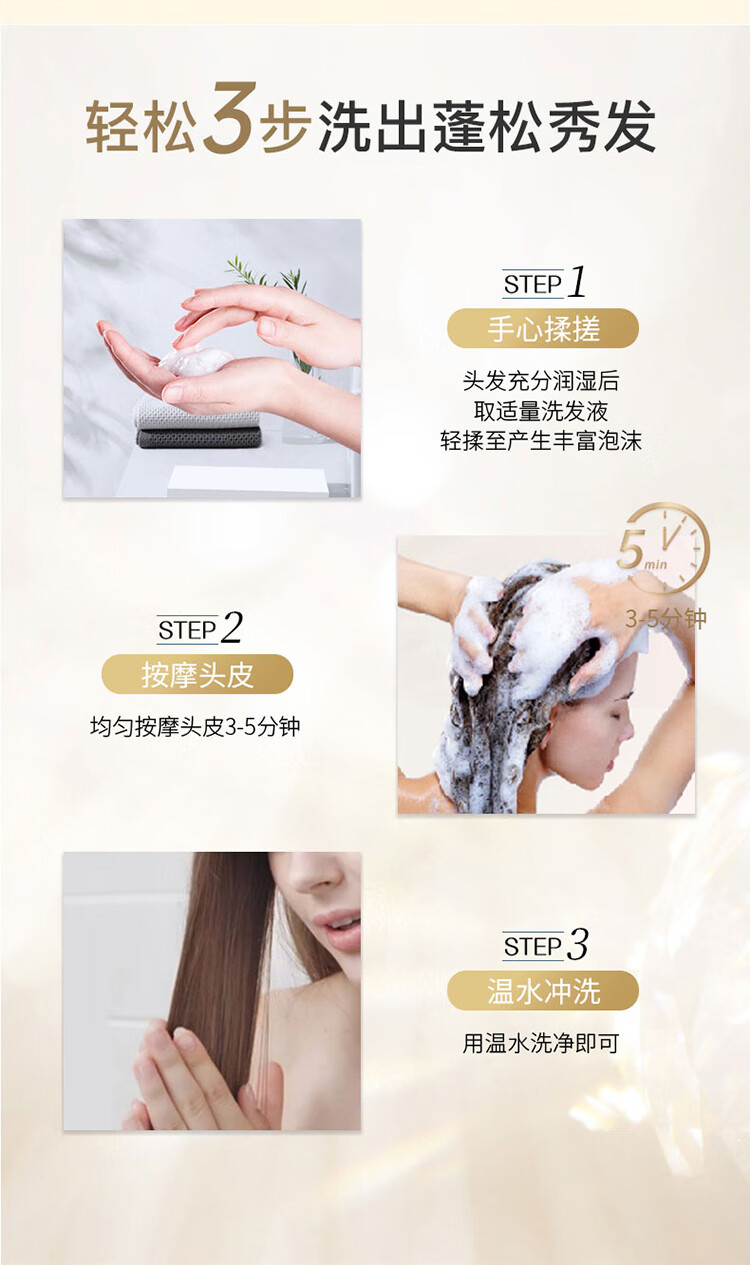 轻松3步洗出蓬松秀发

STEP 1
手心揉搓

头发充分润湿后
取适量洗发液
轻揉至产生丰富泡沫

5 min
3-5分钟

STEP 2
按摩头皮

均匀按摩头皮3-5分钟

STEP 3
温水冲洗

用温水洗净即可