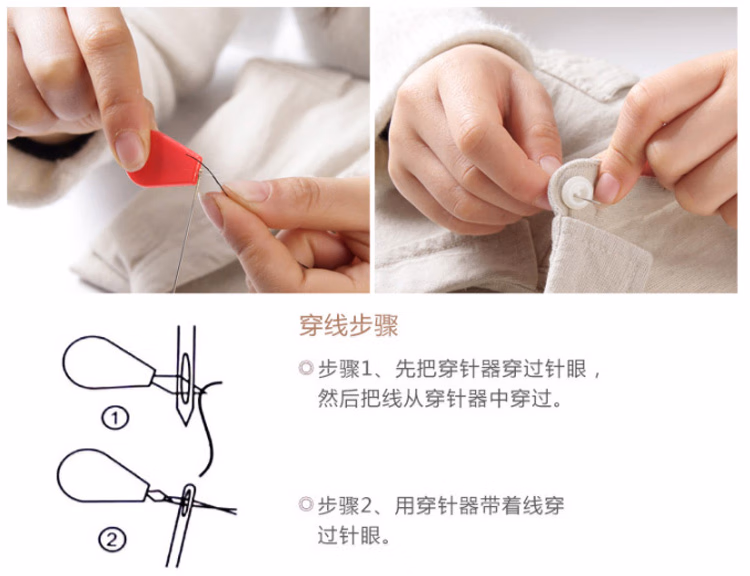 ①

②

穿线步骤

◎ 步骤1、先把穿针器穿过针眼，然后把线从穿针器中穿过。

◎ 步骤2、用穿针器带着线穿过针眼。