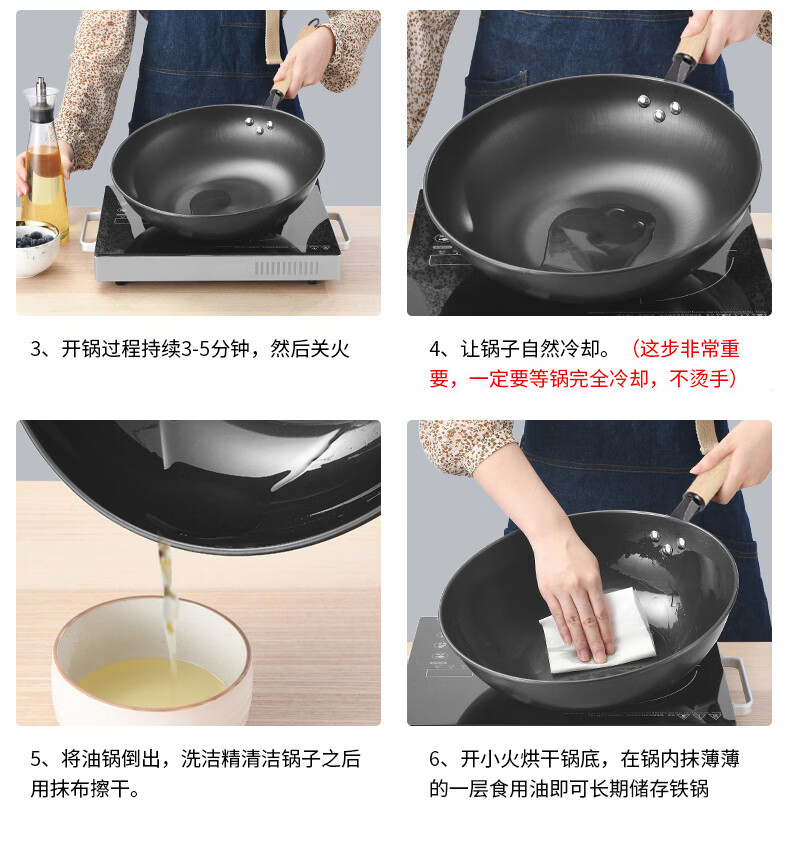 3、开锅过程持续3-5分钟，然后关火

4、让锅子自然冷却。（这步非常重要，一定要等锅完全冷却，不烫手）

5、将油锅倒出，洗洁精清洁锅子之后用抹布擦干。

6、开小火烘干锅底，在锅内抹薄薄的一层食用油即可长期储存铁锅