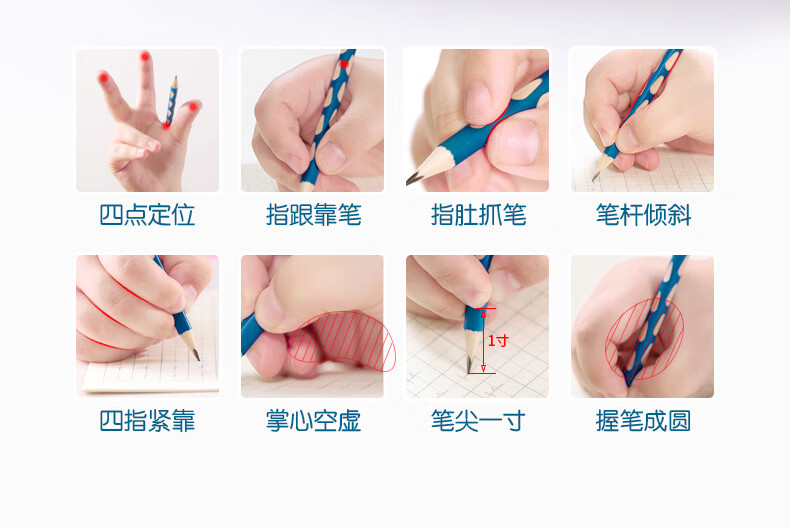 四点定位

指跟靠笔

指肚抓笔

笔杆倾斜

四指紧靠

掌心空虚

1寸

笔尖一寸

握笔成圆