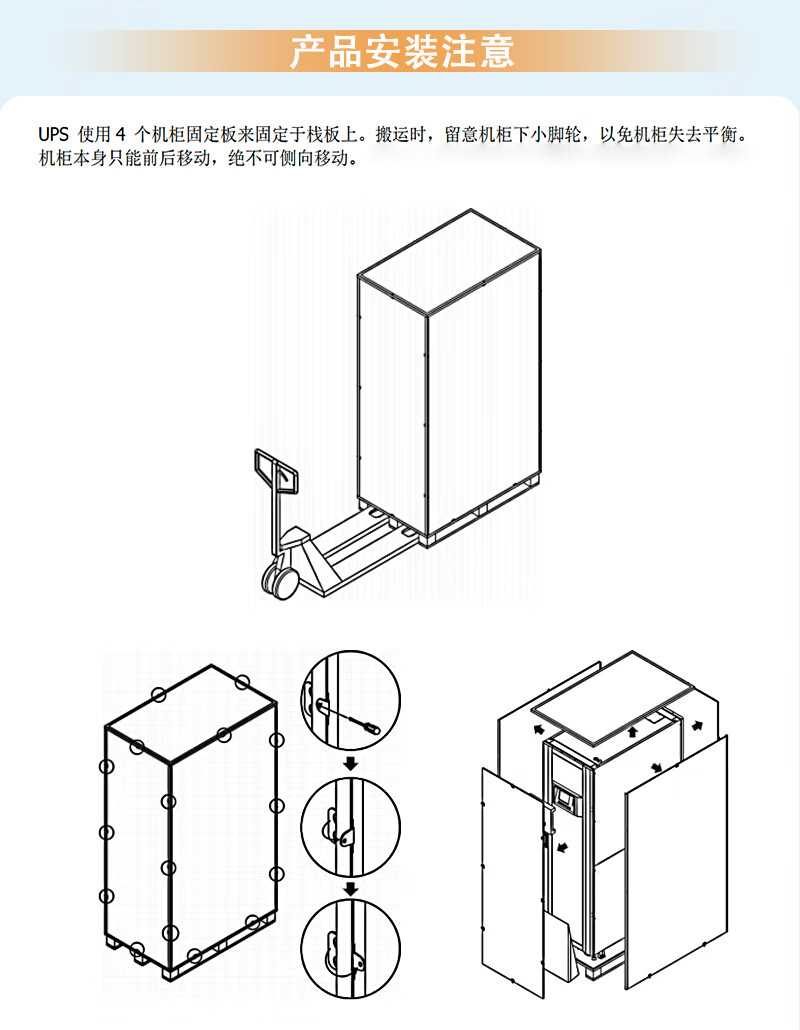 产品安装注意

UPS 使用 4 个机柜固定板来固定于栈板上。搬运时，留意机柜下小脚轮，以免机柜失去平衡。机柜本身只能前后移动，绝不可侧向移动。