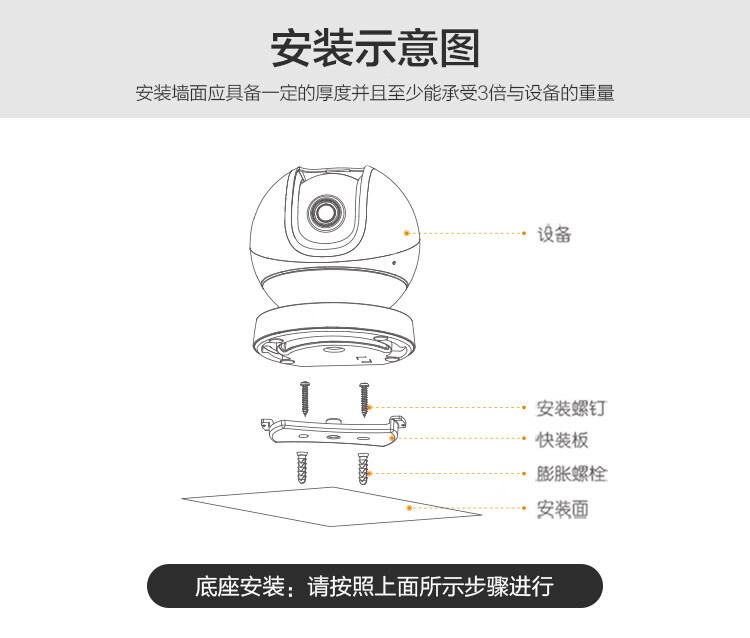 安装示意图

安装墙面应具备一定的厚度并且至少能承受3倍与设备的重量

设备

安装螺钉

快装板

膨胀螺栓

安装面

底座安装：请按照上面所示步骤进行