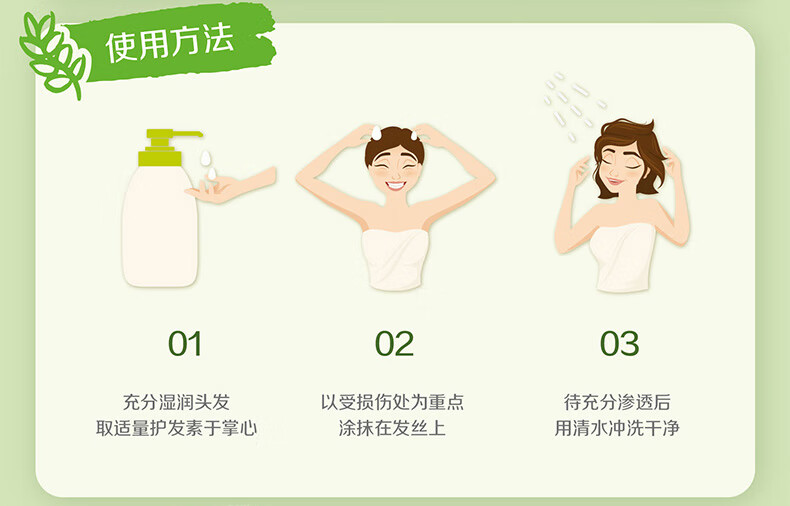 使用方法

01

充分湿润头发
取适量护发素于掌心

02

以受损伤处为重点
涂抹在发丝上

03

待充分渗透后
用清水冲洗干净