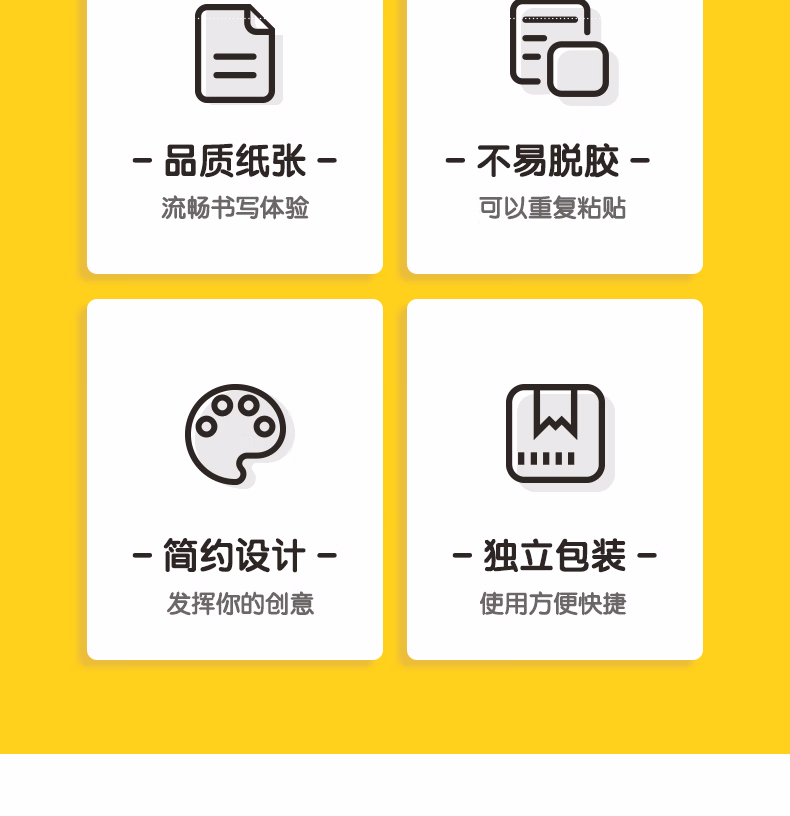 - 品质纸张 -
流畅书写体验

- 不易脱胶 -
可以重复粘贴

- 简约设计 -
发挥你的创意

- 独立包装 -
使用方便快捷