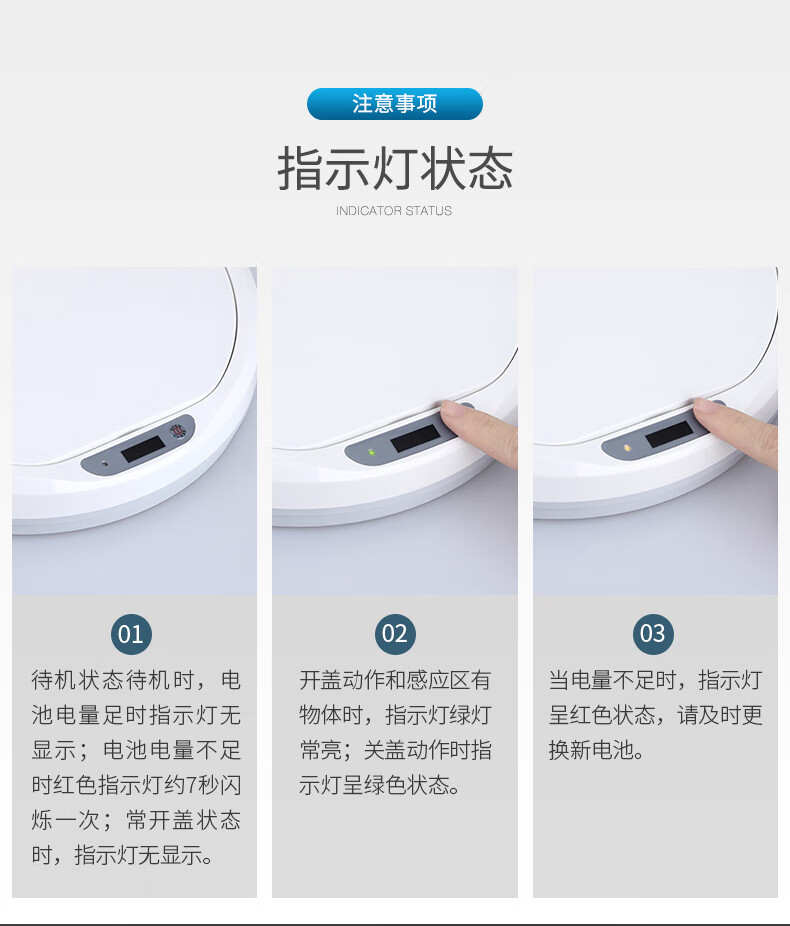 注意事项

指示灯状态

INDICATOR STATUS

01

待机状态待机时，电池电量足时指示灯无显示；电池电量不足时红色指示灯约7秒闪烁一次；常开盖状态时，指示灯无显示。

02

开盖动作和感应区有物体时，指示灯绿灯常亮；关盖动作时指示灯呈绿色状态。

03

当电量不足时，指示灯呈红色状态，请及时更换新电池。