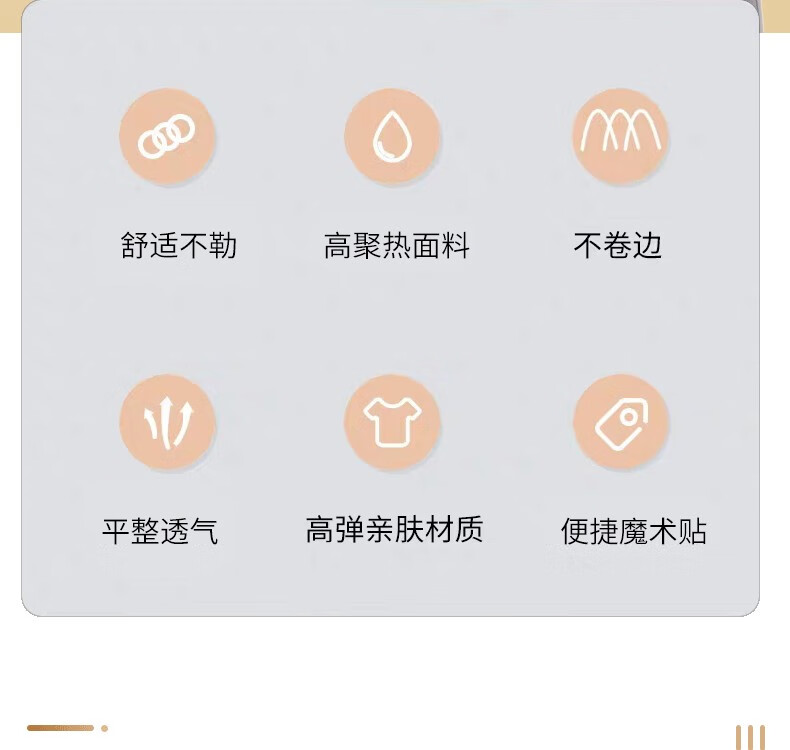 舒适不勒

高聚热面料

不卷边

平整透气

高弹亲肤材质

便捷魔术贴