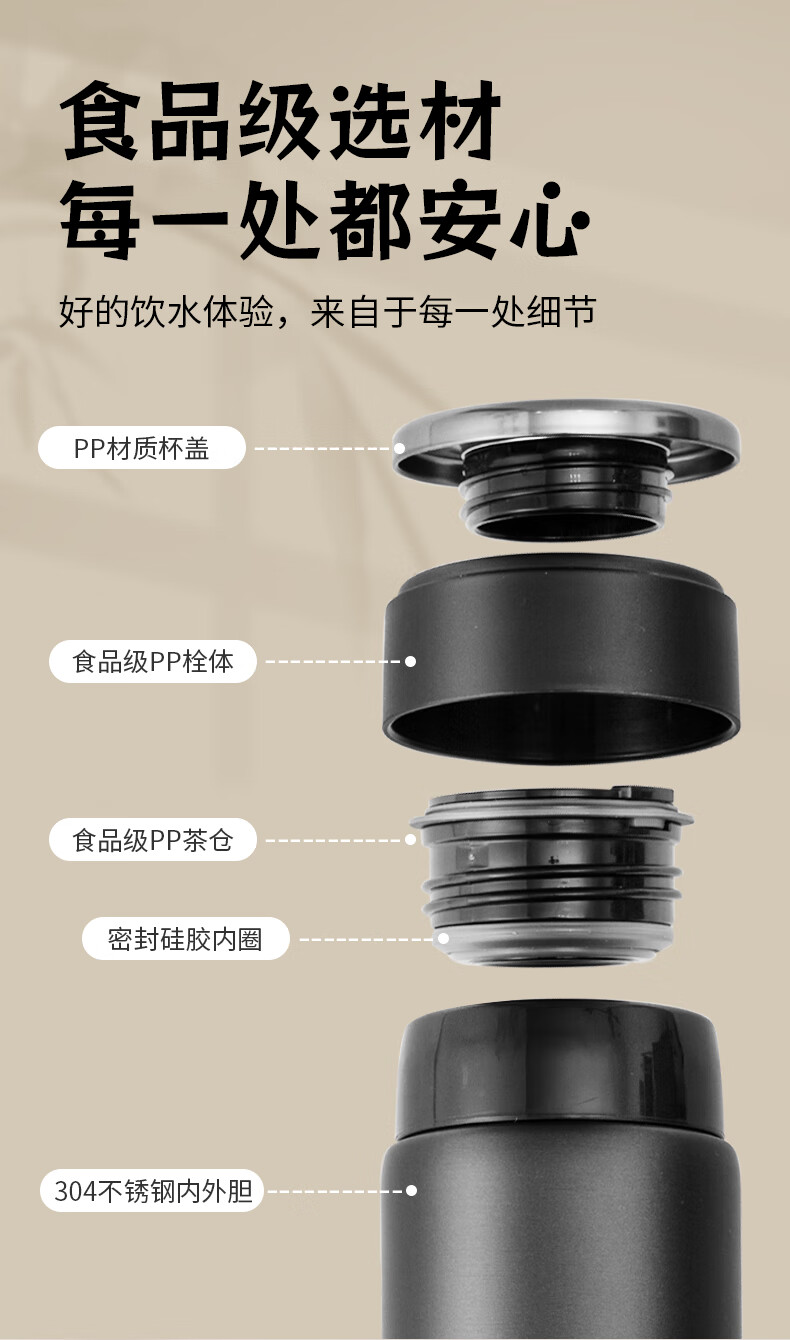 食品级选材
每一处都安心

好的饮水体验，来自于每一处细节

PP材质杯盖

食品级PP栓体

食品级PP茶仓

密封硅胶内圈

304不锈钢内外胆