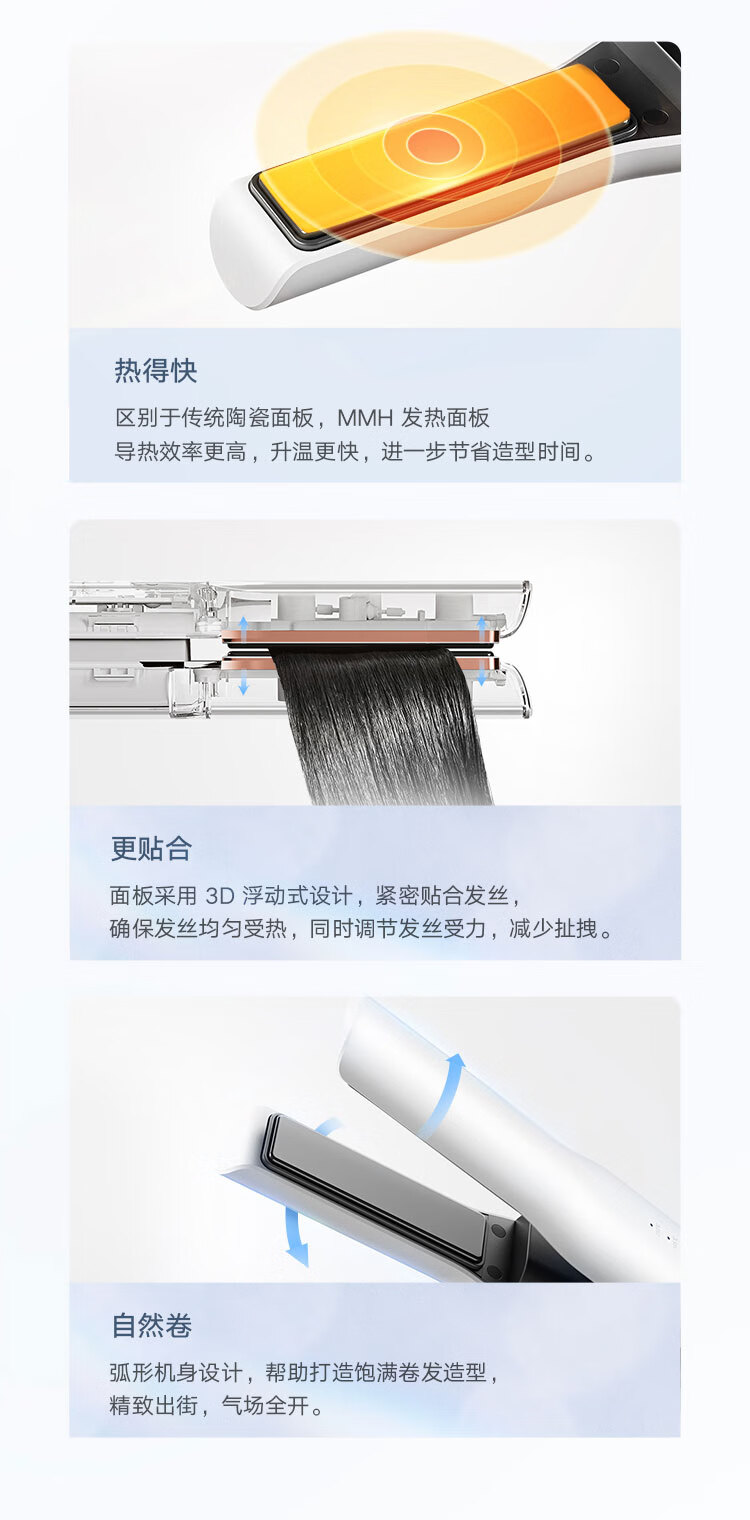 热得快

区别于传统陶瓷面板，MMH 发热面板
导热效率更高，升温更快，进一步节省造型时间。

更贴合

面板采用 3D 浮动式设计，紧密贴合发丝，
确保发丝均匀受热，同时调节发丝受力，减少扯拽。

自然卷

弧形机身设计，帮助打造饱满卷发造型，
精致出街，气场全开。