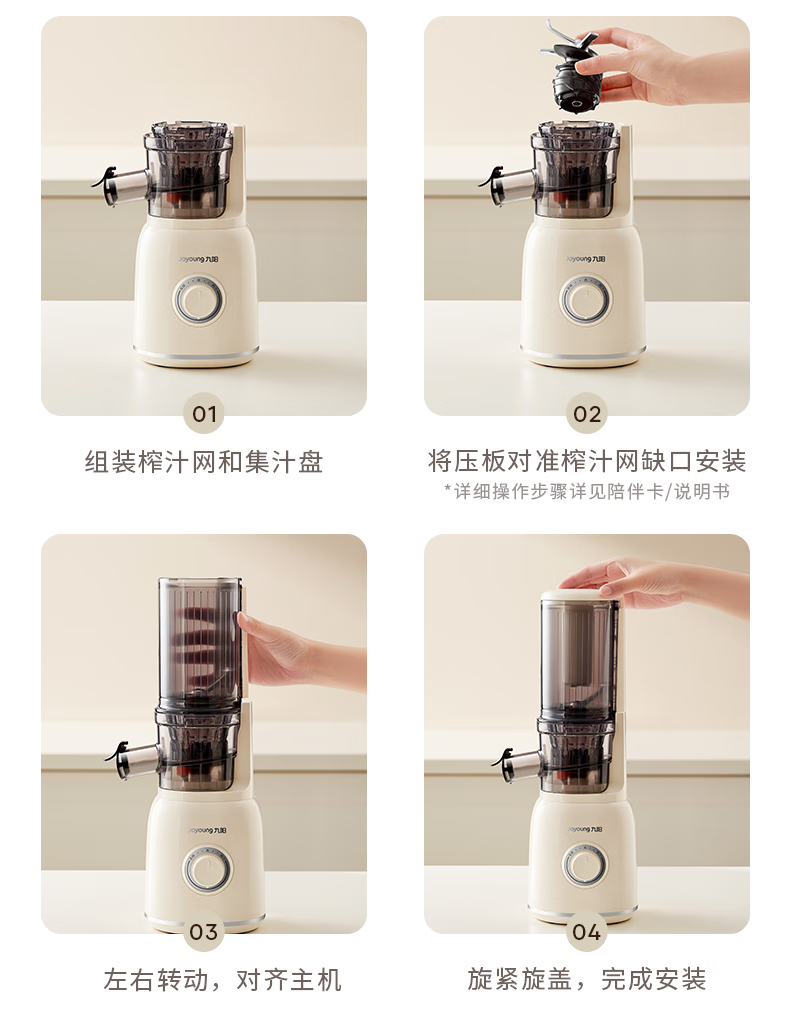 Joyoung 九阳

01

组装榨汁网和集汁盘

Joyoung 九阳

02

将压板对准榨汁网缺口安装
*详细操作步骤详见陪伴卡/说明书

Joyoung 九阳

03

左右转动，对齐主机

Joyoung 九阳

04

旋紧旋盖，完成安装